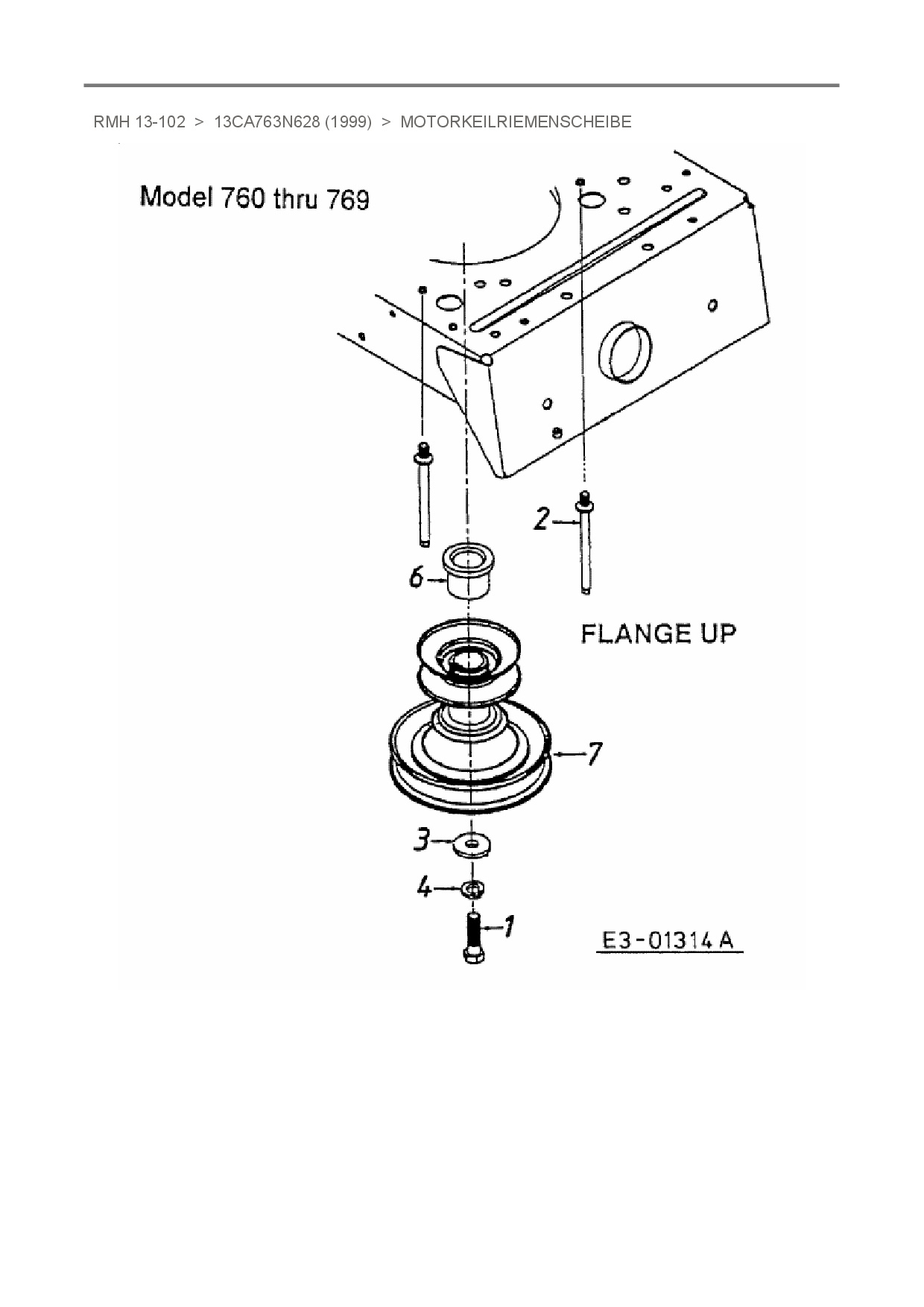 RMH 13-102 > 13CA763N628 (1999) > MOTORKEILRIEMENSCHEIBE

Model 760 thru 769

2

6

FLANGE UP

7

3

4

1

E3-01314 A