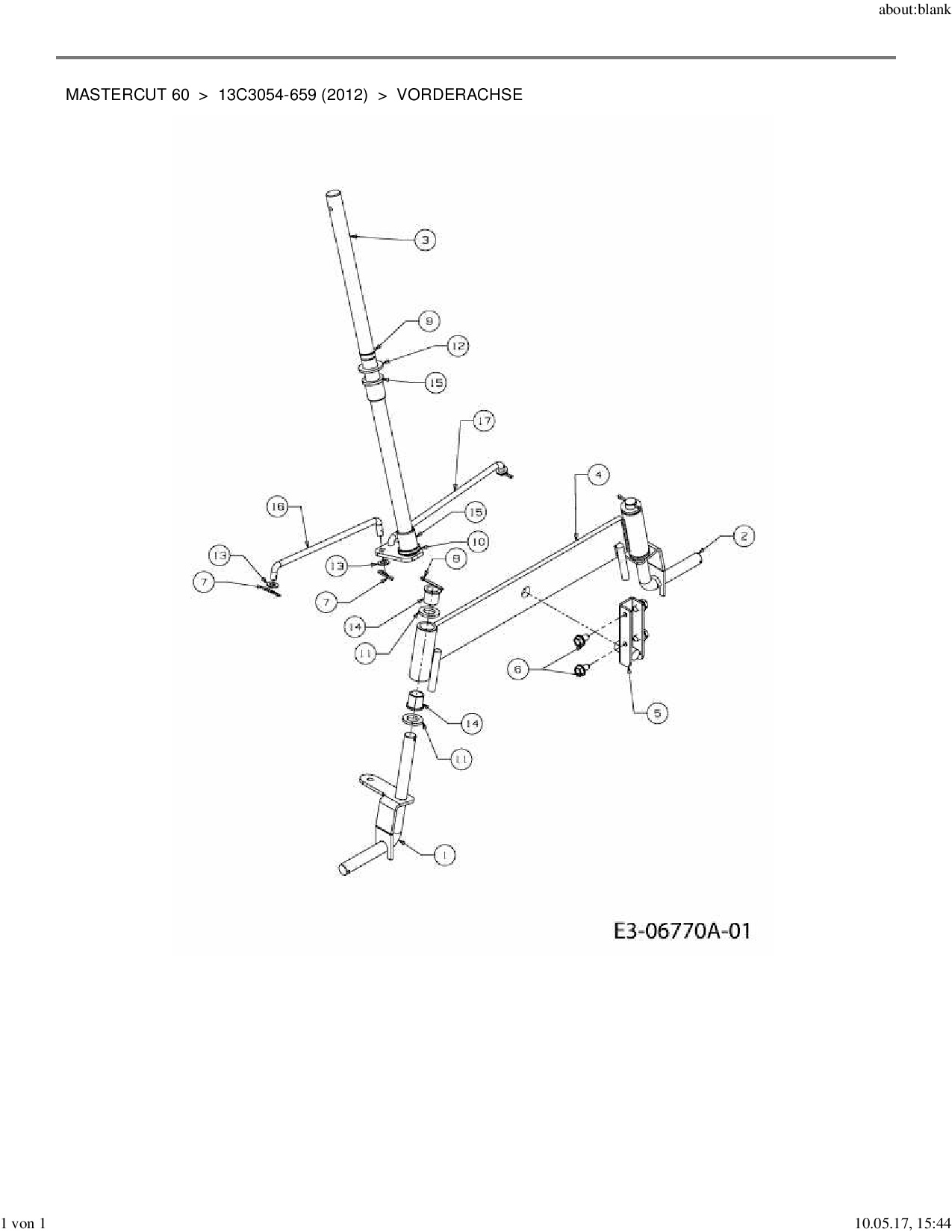 about:blank

MASTERCUT 60 > 13C3054-659 (2012) > VORDERACHSE

3
9
12
15
17
4
16
15
10
2
13
13
8
7
7
14
11
6
5
14
11
1

E3-06770A-01

1 von 1

10.05.17, 15:44