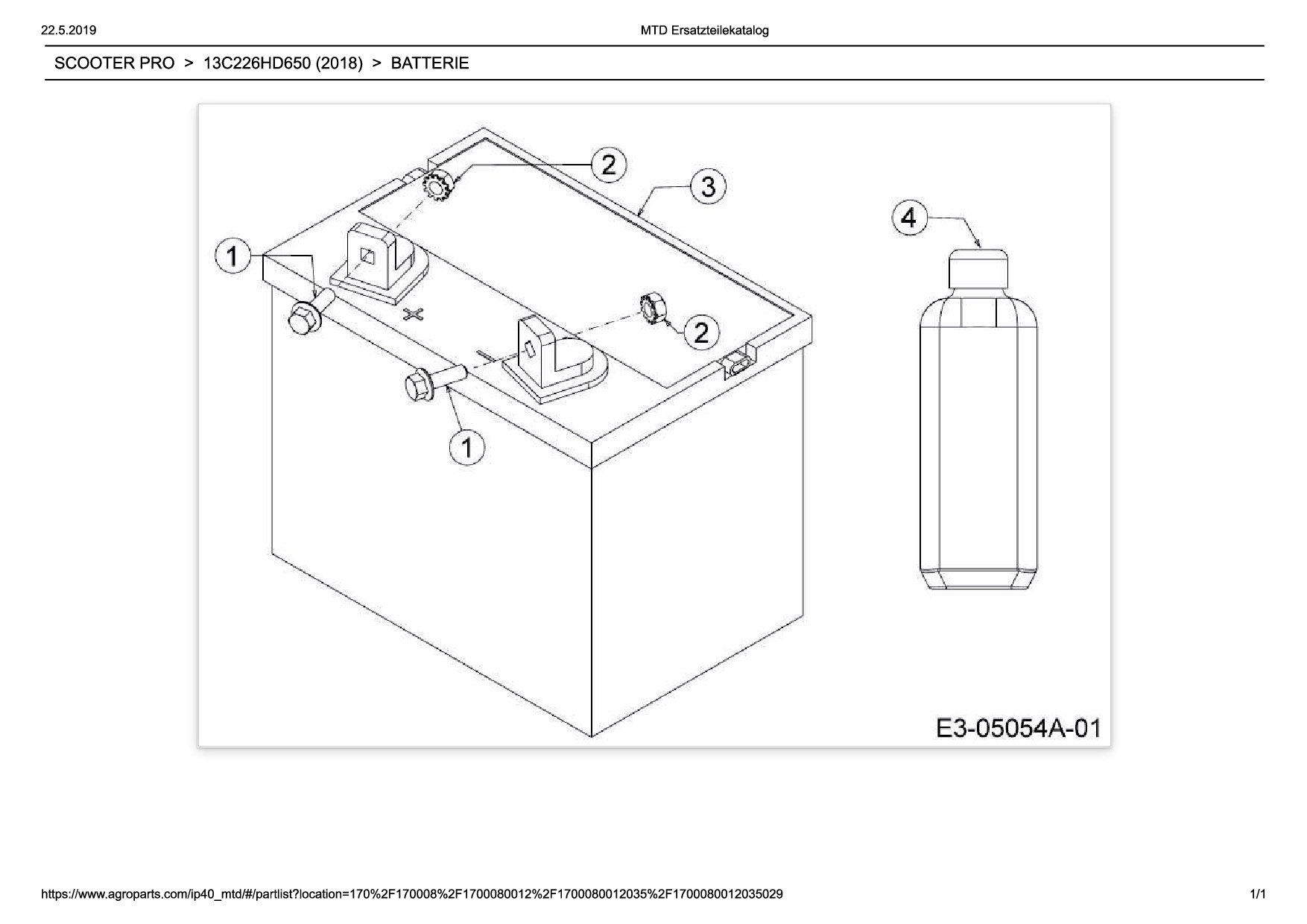 22.5.2019

MTD Ersatzteilekatalog

SCOOTER PRO > 13C226HD650 (2018) > BATTERIE

2

3

4

1

2

1

E3-05054A-01

https://www.agroparts.com/ip40_mtd/#/partlist?location=170%2F170008%2F1700080012%2F1700080012035%2F1700080012035029

1/1