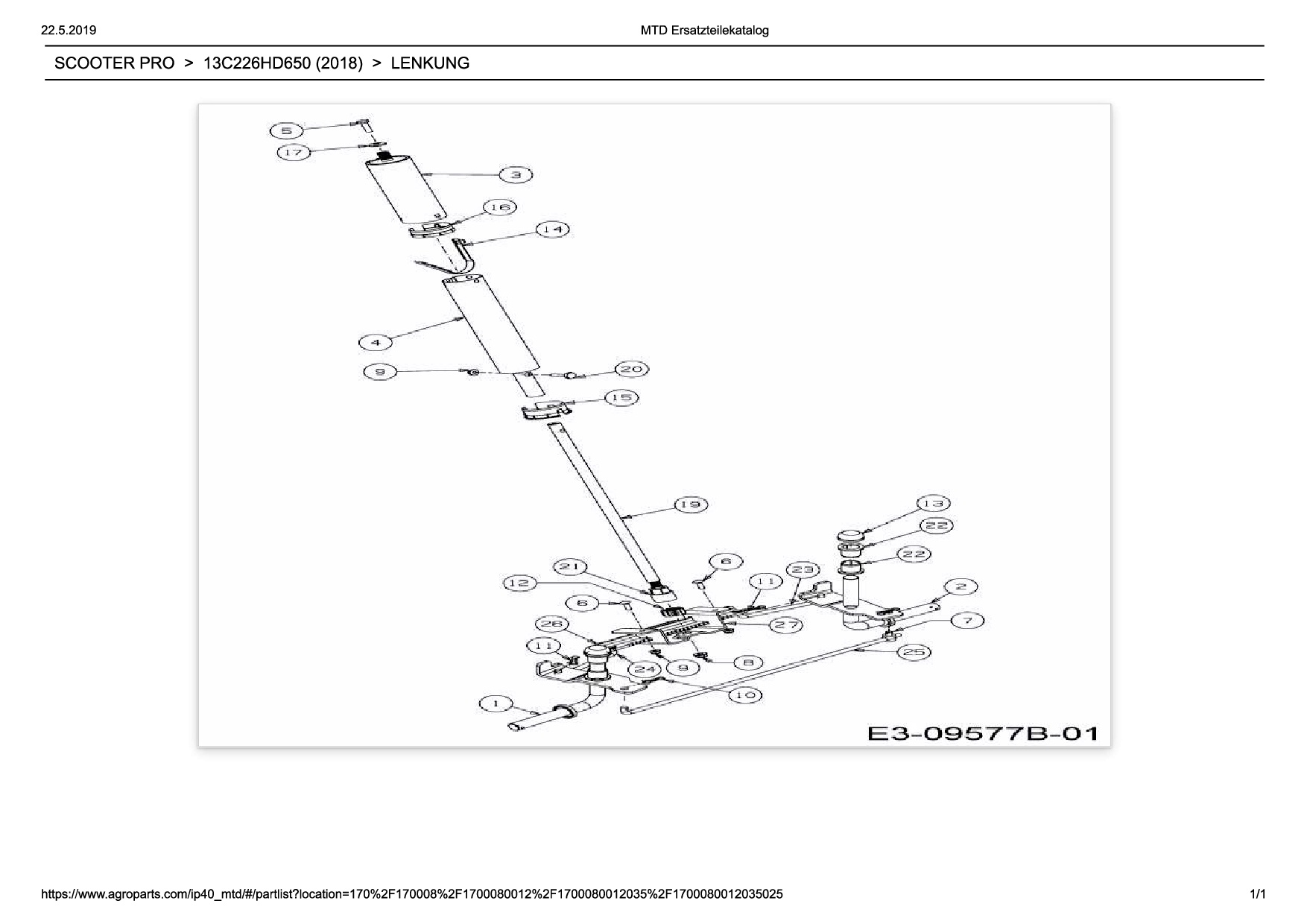 22.5.2019

MTD Ersatzteilekatalog

SCOOTER PRO > 13C226HD650 (2018) > LENKUNG

5
17
3
16
14
4
9
20
15
19
13
22
22
21
6
12
11
23
2
6
27
7
26
11
24
9
8
25
10
1

E3-09577B-01

https://www.agroparts.com/ip40_mtd/#/partlist?location=170%2F170008%2F1700080012%2F1700080012035%2F1700080012035025

1/1