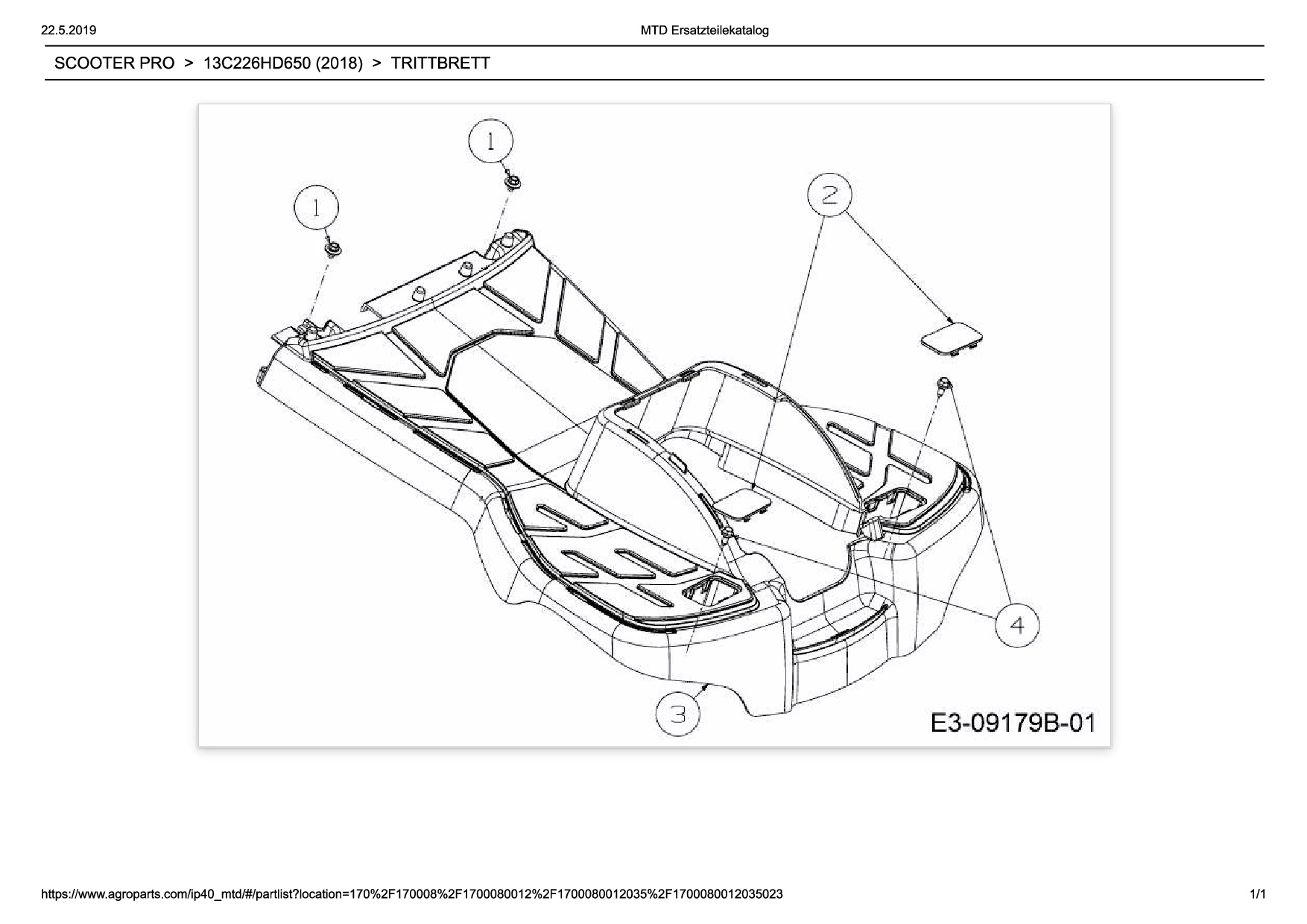 22.5.2019

MTD Ersatzteilekatalog

SCOOTER PRO > 13C226HD650 (2018) > TRITTBRETT

1

1

2

4

3

E3-09179B-01

https://www.agroparts.com/ip40_mtd/#/partlist?location=170%2F170008%2F1700080012%2F1700080012035%2F1700080012035023

1/1