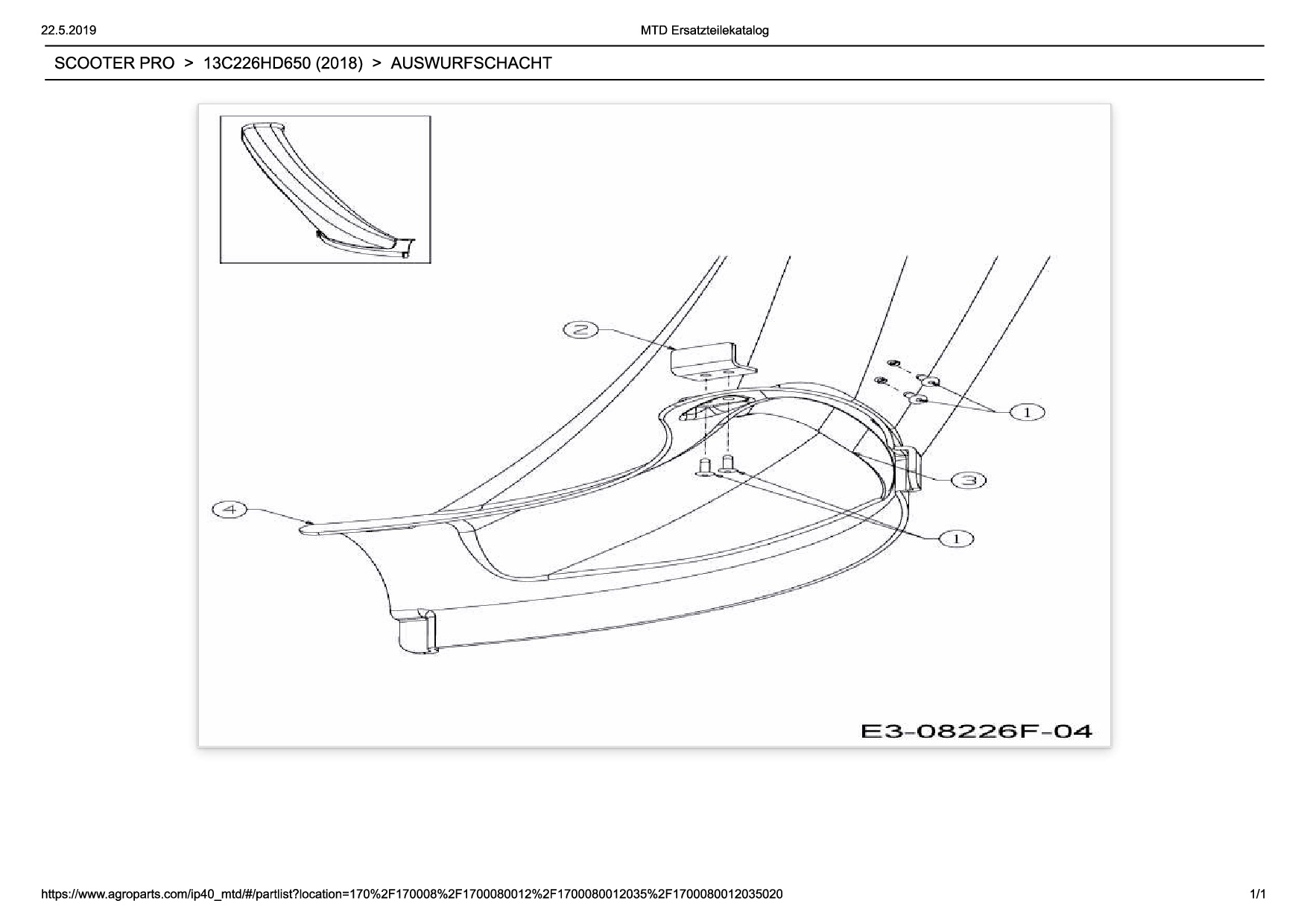 22.5.2019

MTD Ersatzteilekatalog

SCOOTER PRO > 13C226HD650 (2018) > AUSWURFSCHACHT

2

1

3

4

1

E3-08226F-04

https://www.agroparts.com/ip40_mtd/#/partlist?location=170%2F170008%2F1700080012%2F1700080012035%2F1700080012035020

1/1