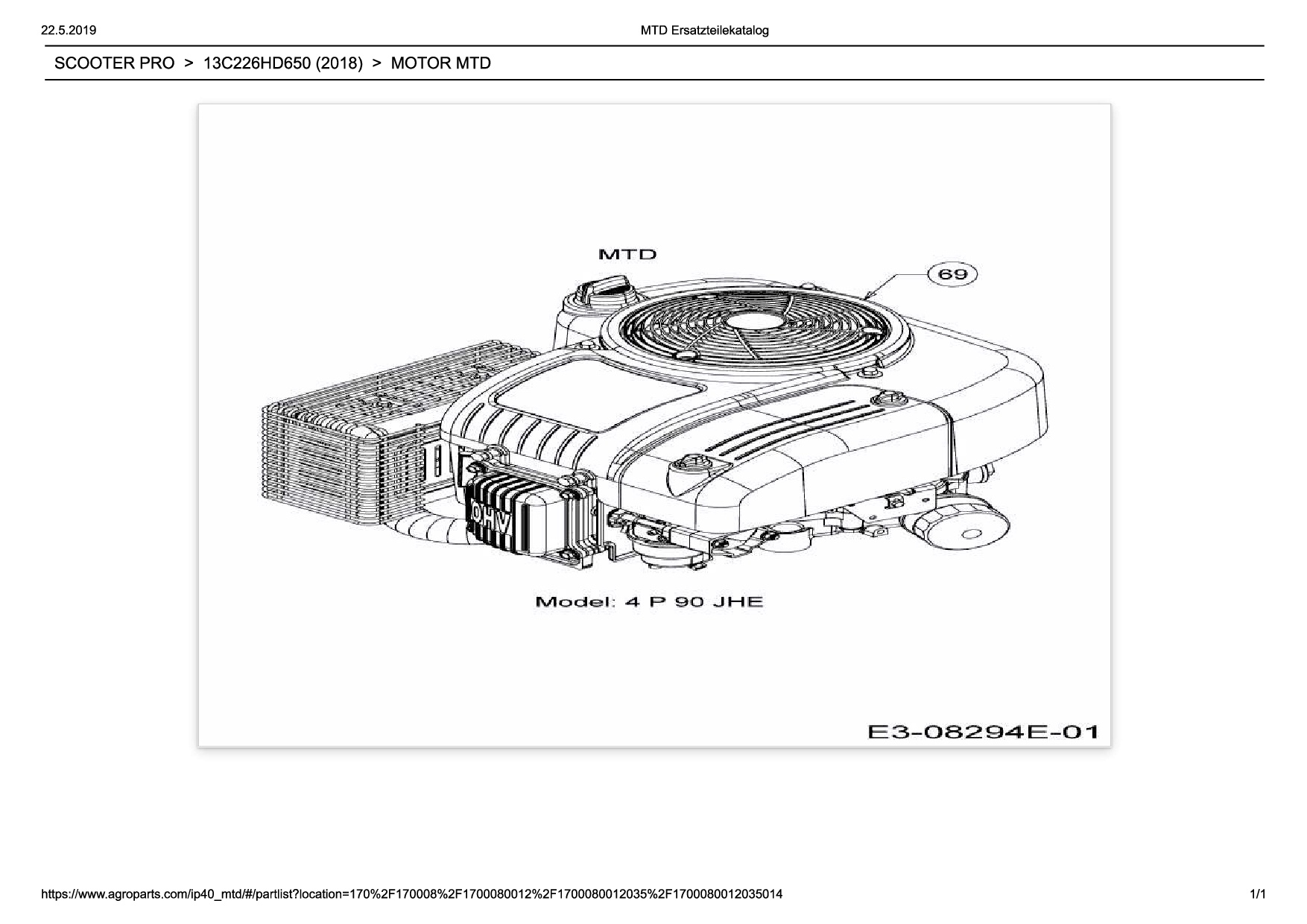 22.5.2019

MTD Ersatzteilekatalog

SCOOTER PRO > 13C226HD650 (2018) > MOTOR MTD

MTD

69

OHV

Model: 4 P 90 JHE

E3-08294E-01

https://www.agroparts.com/ip40_mtd/#/partlist?location=170%2F170008%2F1700080012%2F1700080012035%2F1700080012035014

1/1