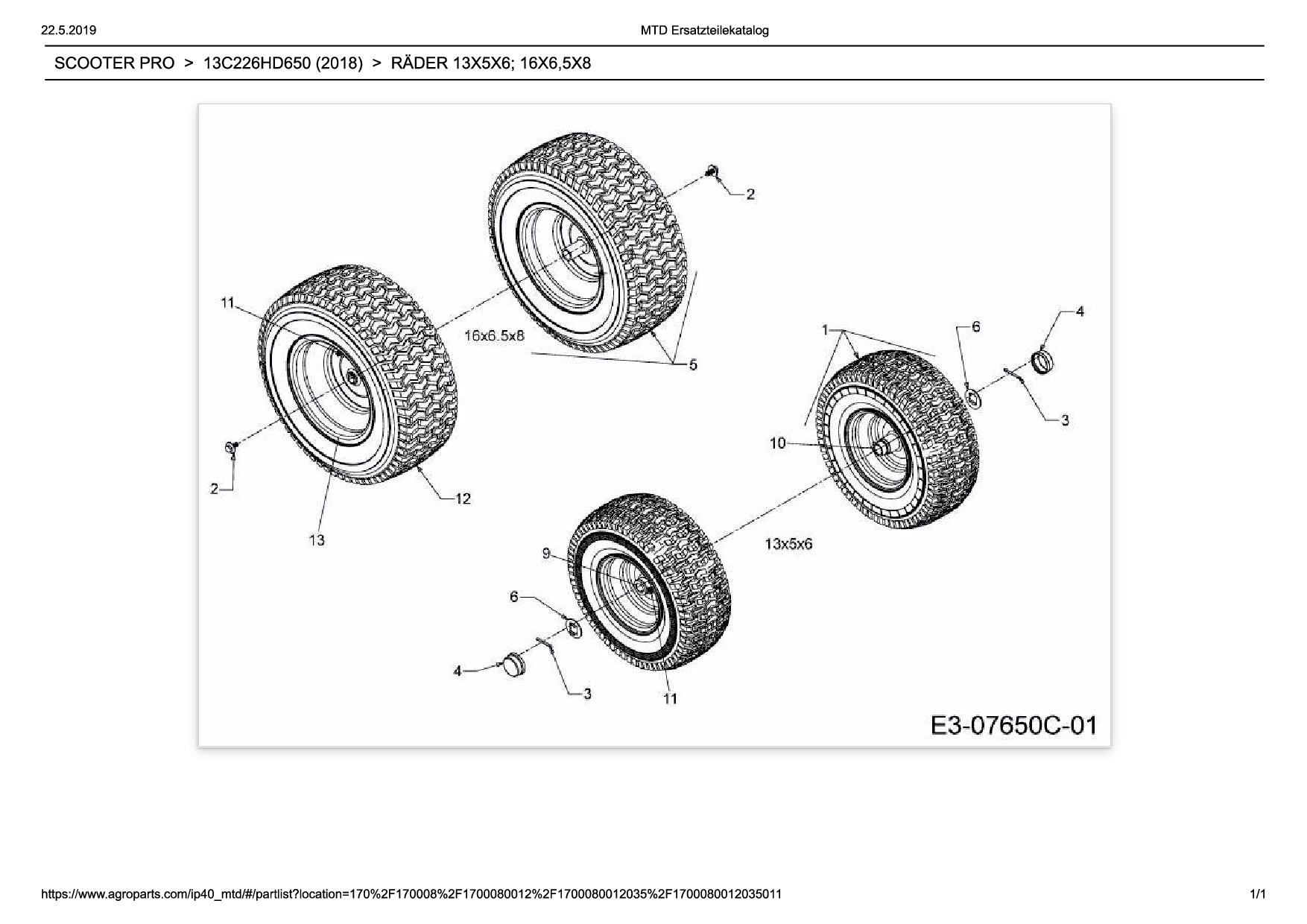 22.5.2019

MTD Ersatzteilekatalog

SCOOTER PRO > 13C226HD650 (2018) > RÄDER 13X5X6; 16X6,5X8

2

11

16x6.5x8

5

1

6

4

3

10

2

12

13

13x5x6

9

6

4

3

11

E3-07650C-01

https://www.agroparts.com/ip40_mtd/#/partlist?location=170%2F170008%2F1700080012%2F1700080012035%2F1700080012035011

1/1