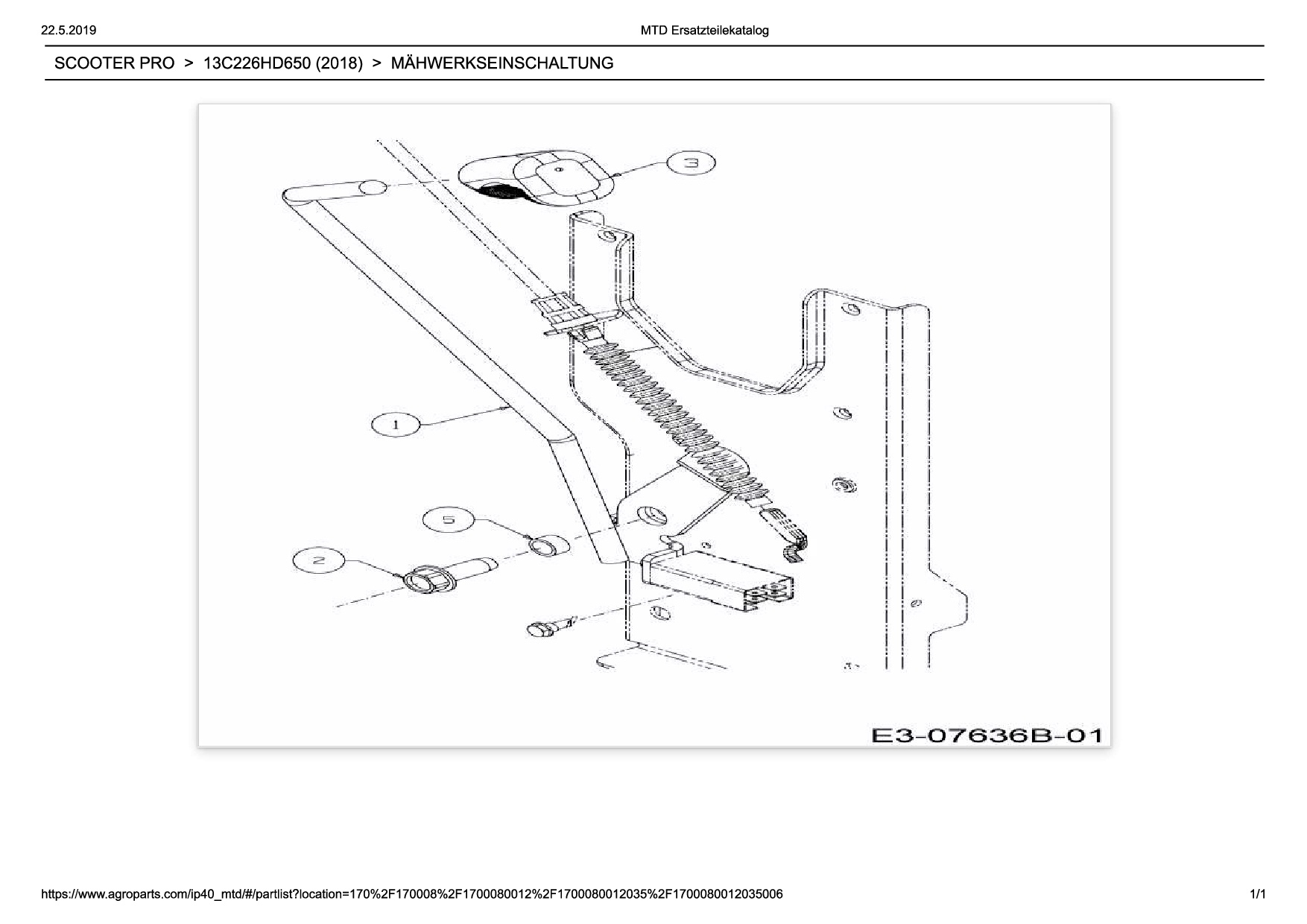 22.5.2019

MTD Ersatzteilekatalog

SCOOTER PRO > 13C226HD650 (2018) > MÄHWERKSEINSCHALTUNG

3

1

5

2

E3-07636B-01

https://www.agroparts.com/ip40_mtd/#/partlist?location=170%2F170008%2F1700080012%2F1700080012035%2F1700080012035006

1/1