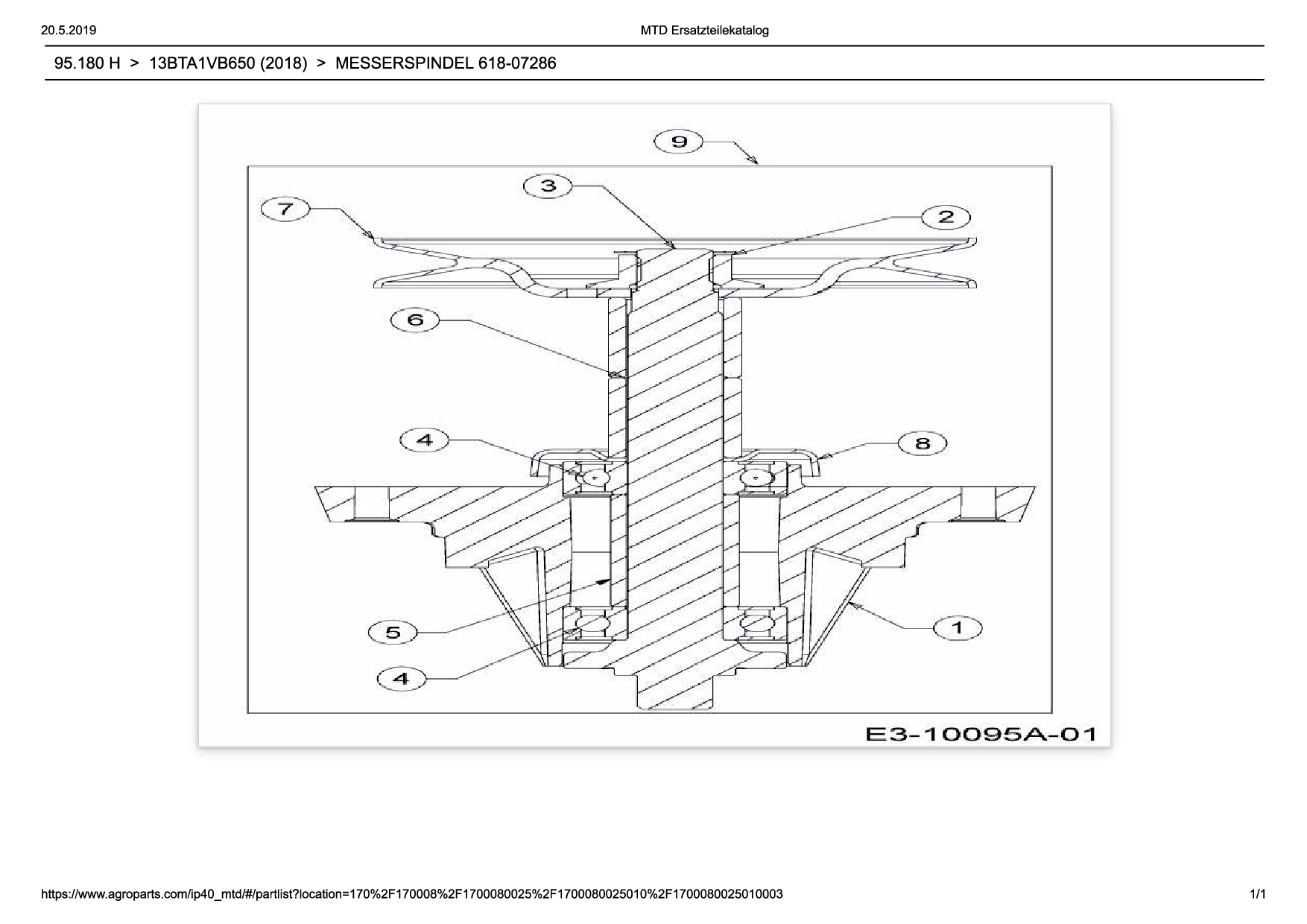 20.5.2019

MTD Ersatzteilekatalog

95.180 H > 13BTA1VB650 (2018) > MESSERSPINDEL 618-07286

9

3

7

2

6

4

8

5

1

4

E3-10095A-01

https://www.agroparts.com/ip40_mtd/#/partlist?location=170%2F170008%2F1700080025%2F1700080025010%2F1700080025010003

1/1