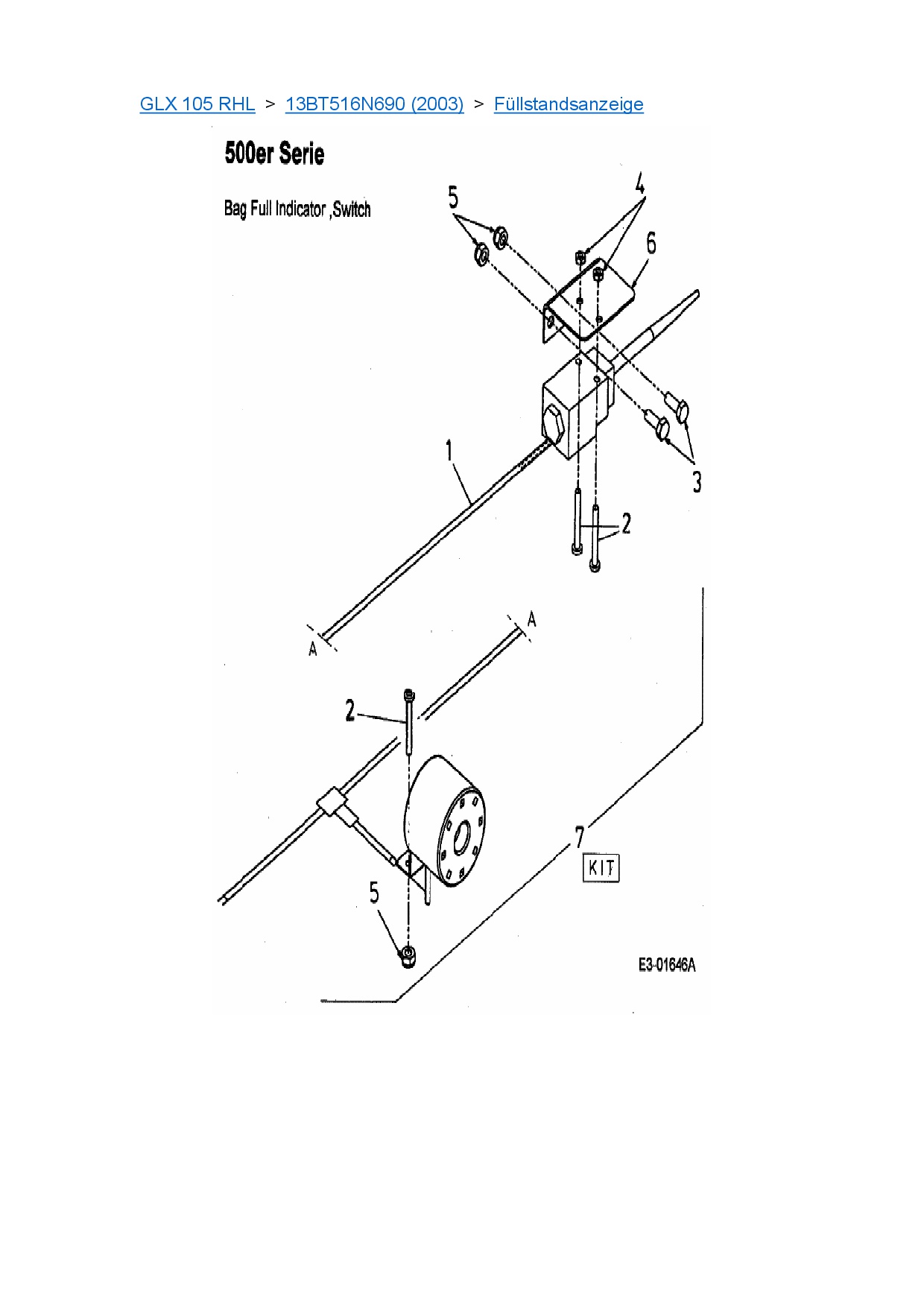 GLX 105 RHL > 13BT516N690 (2003) > Füllstandsanzeige

500er Serie

Bag Full Indicator ,Switch

5
4
6
1
3
2
A
A
2
7
KIT
5
E3-01646A