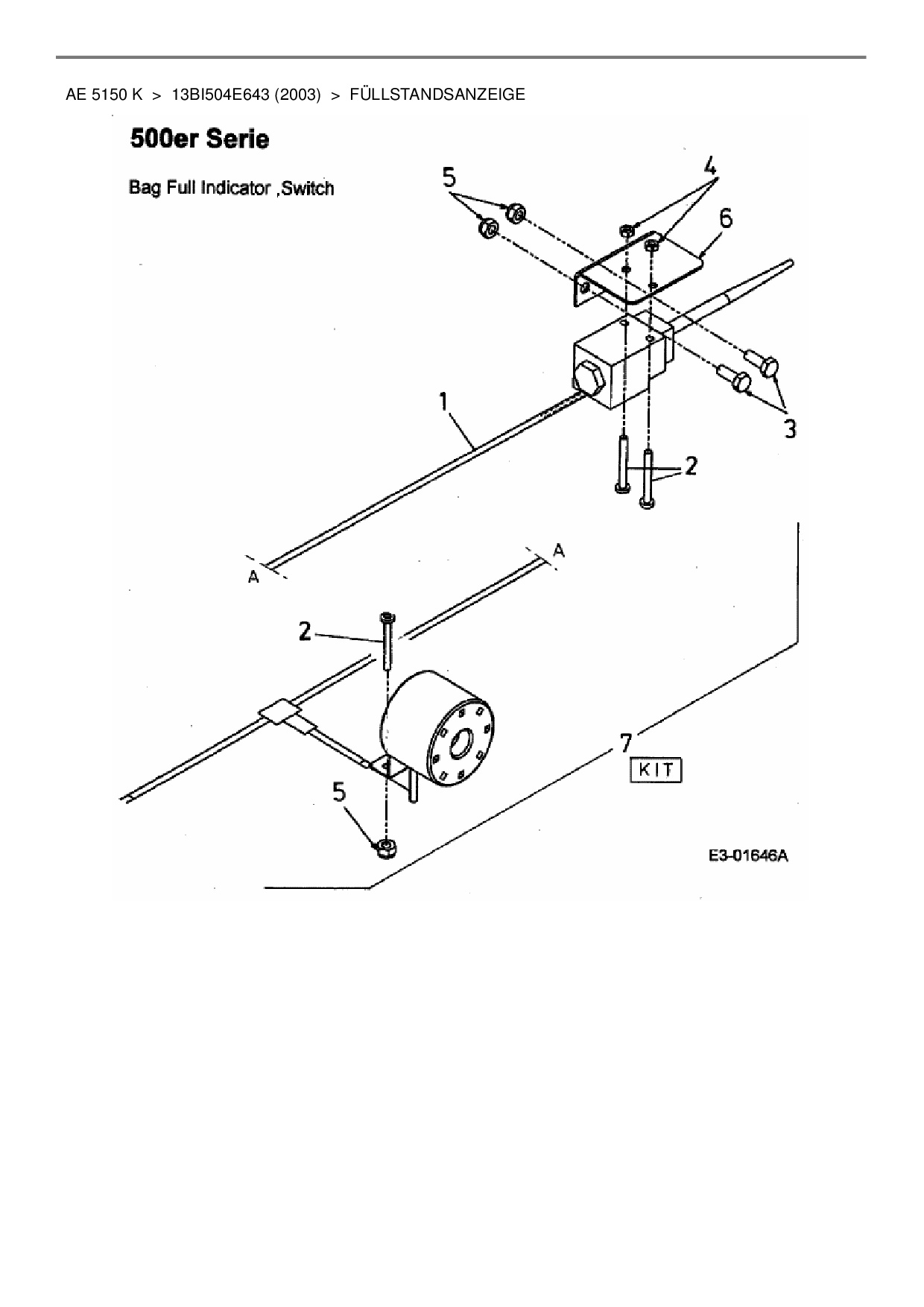 AE 5150 K > 13BI504E643 (2003) > FÜLLSTANDSANZEIGE

500er Serie

Bag Full Indicator ,Switch

5
4
6
1
3
2
A
A
2
7
KIT
5
E3-01646A