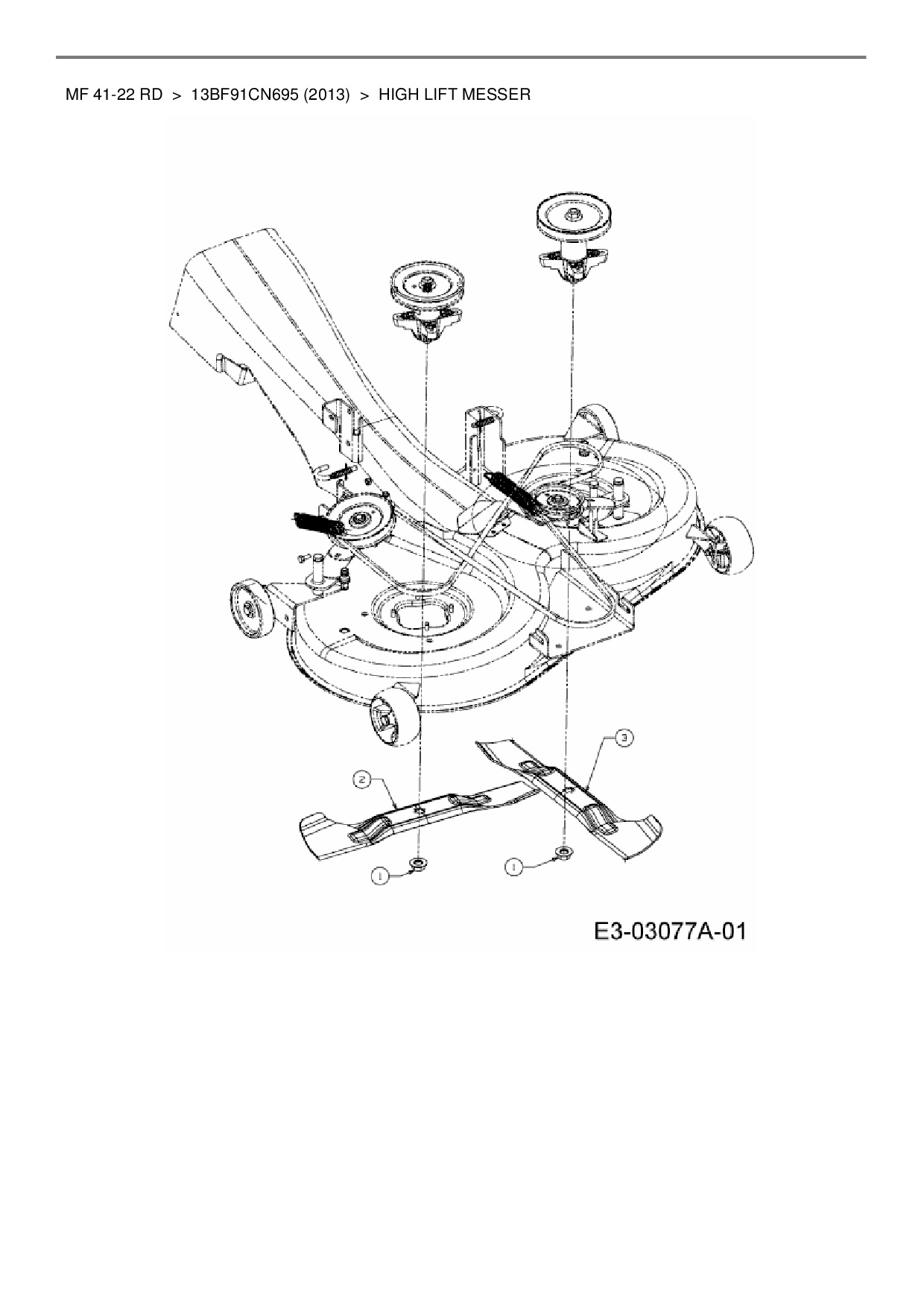 MF 41-22 RD > 13BF91CN695 (2013) > HIGH LIFT MESSER

3

2

1

1

E3-03077A-01