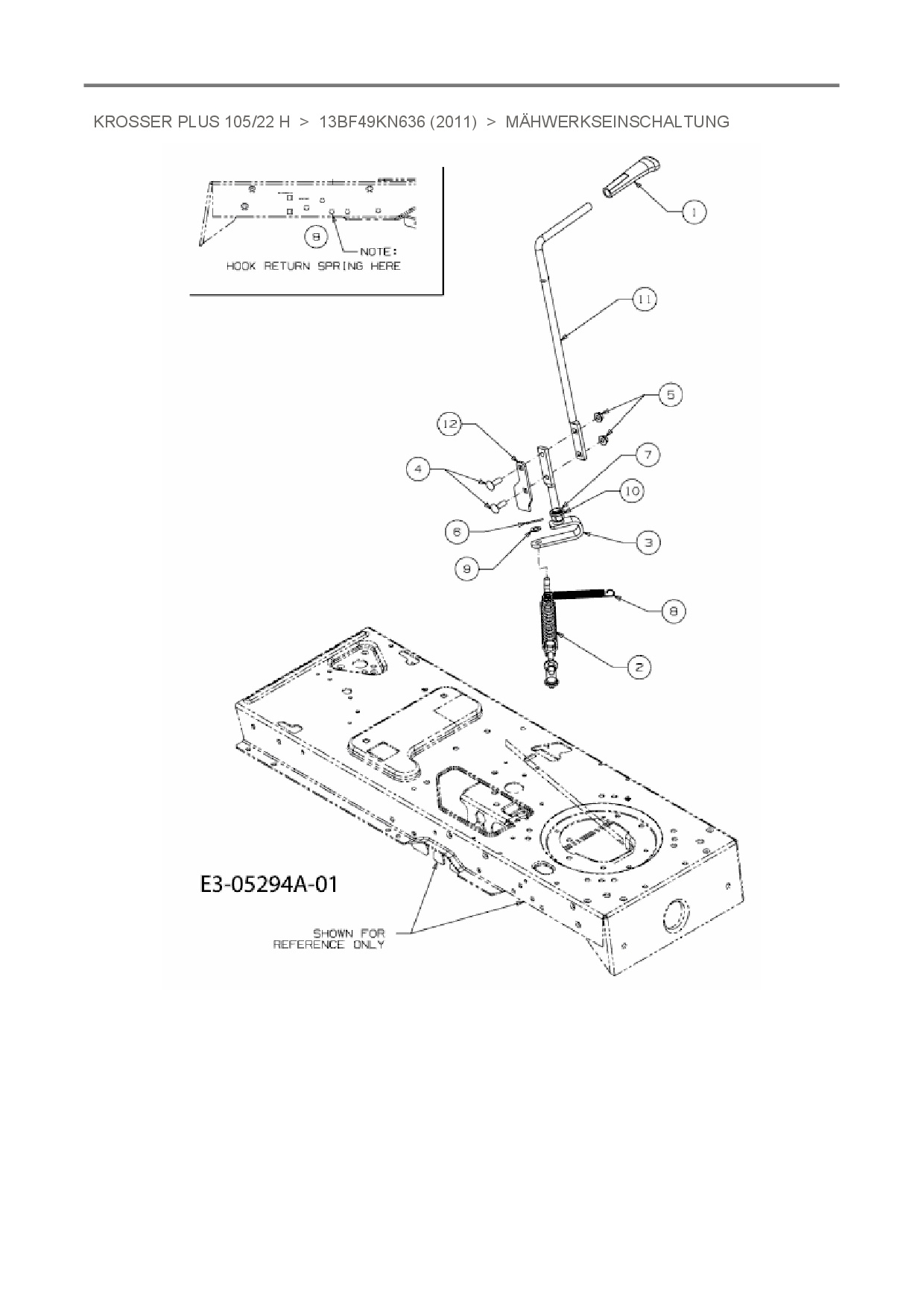 KROSSER PLUS 105/22 H > 13BF49KN636 (2011) > MÄHWERKSEINSCHALTUNG

8

NOTE:
HOOK RETURN SPRING HERE

1

11

5

12

7

4

10

6

3

9

8

2

E3-05294A-01

SHOWN FOR
REFERENCE ONLY