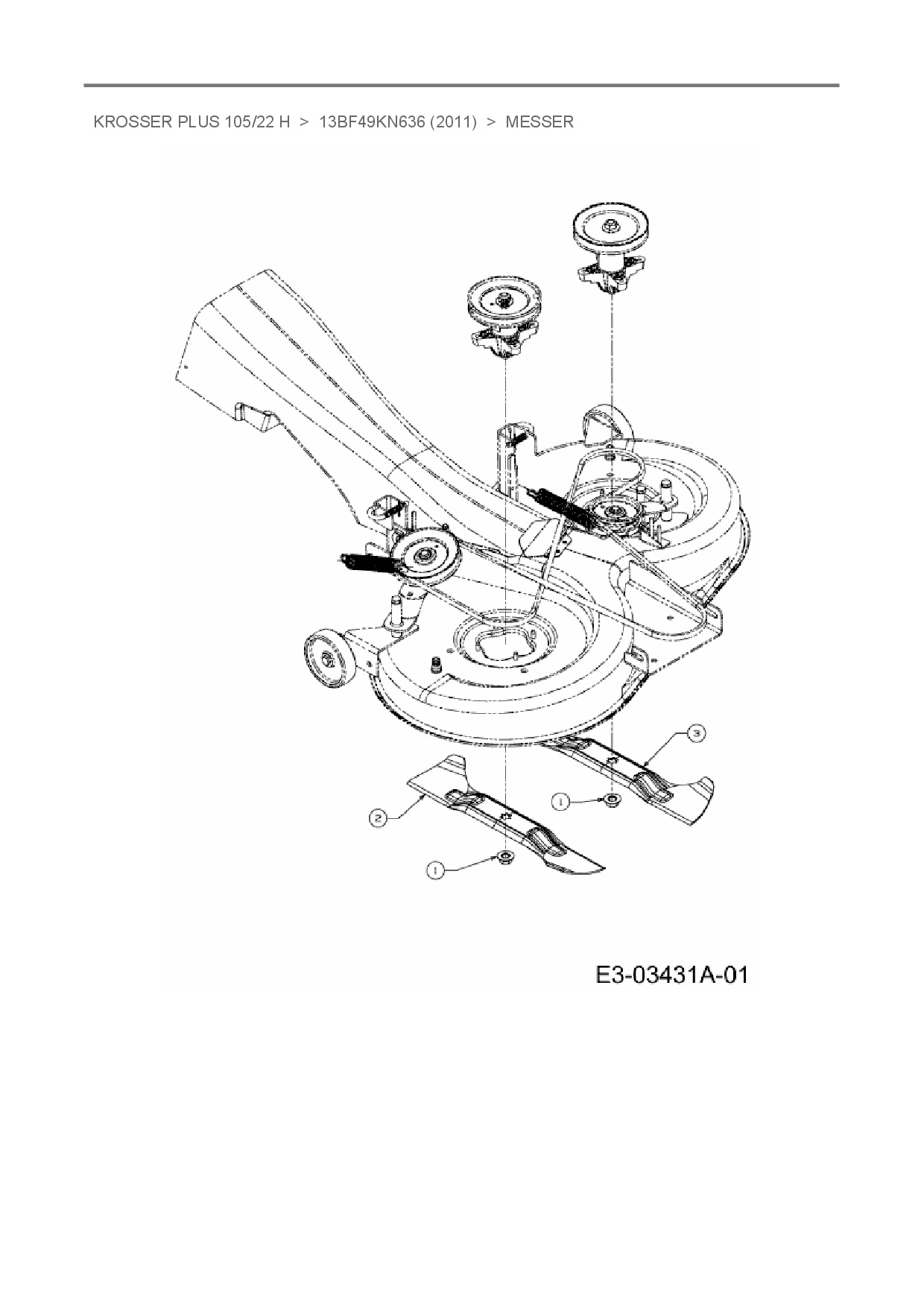 KROSSER PLUS 105/22 H > 13BF49KN636 (2011) > MESSER

3

1

2

1

E3-03431A-01