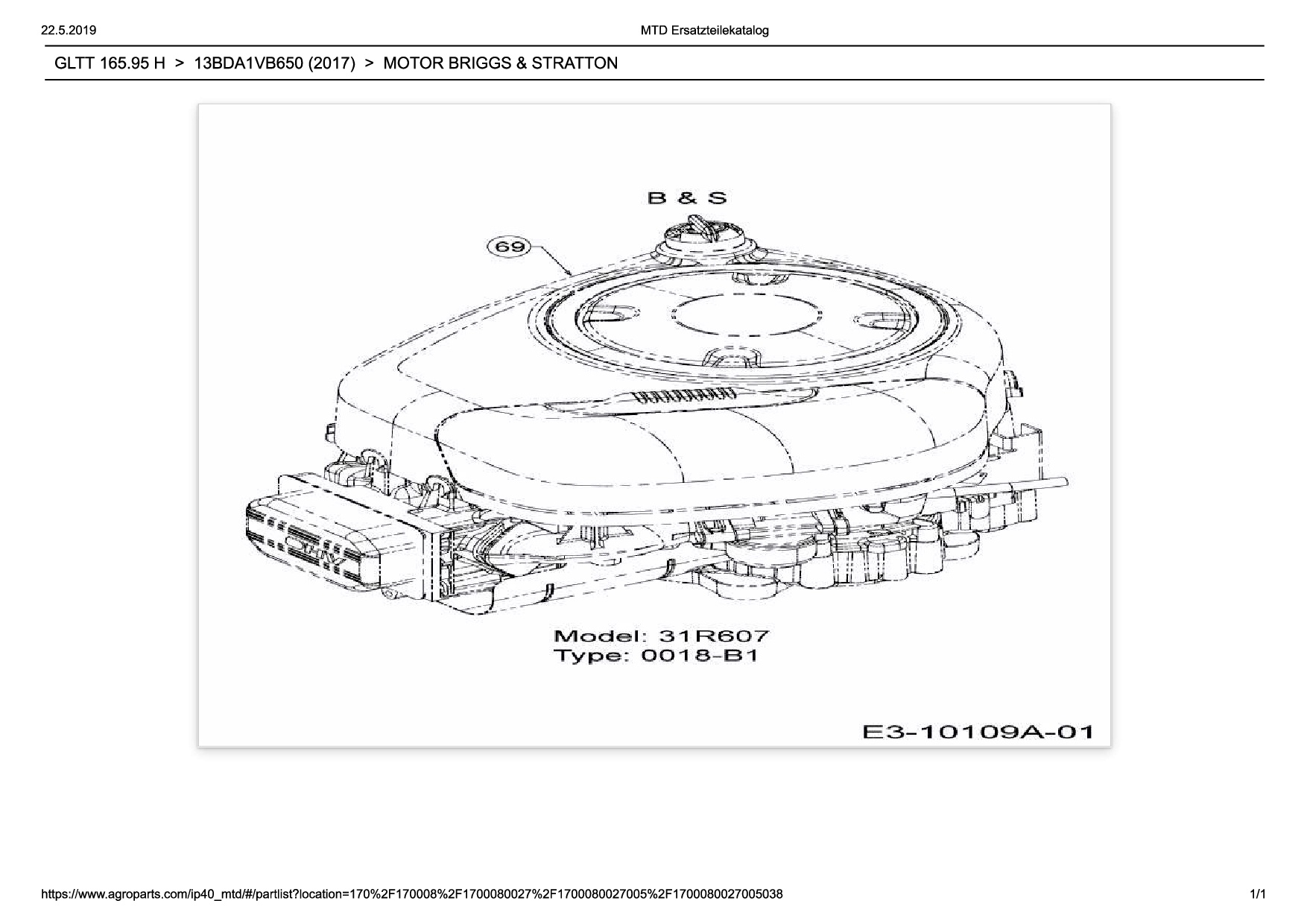 22.5.2019

MTD Ersatzteilekatalog

GLTT 165.95 H > 13BDA1VB650 (2017) > MOTOR BRIGGS & STRATTON

B & S

69

Model: 31R607
Type: 0018-B1

E3-10109A-01

https://www.agroparts.com/ip40_mtd/#/partlist?location=170%2F170008%2F1700080027%2F1700080027005%2F1700080027005038

1/1