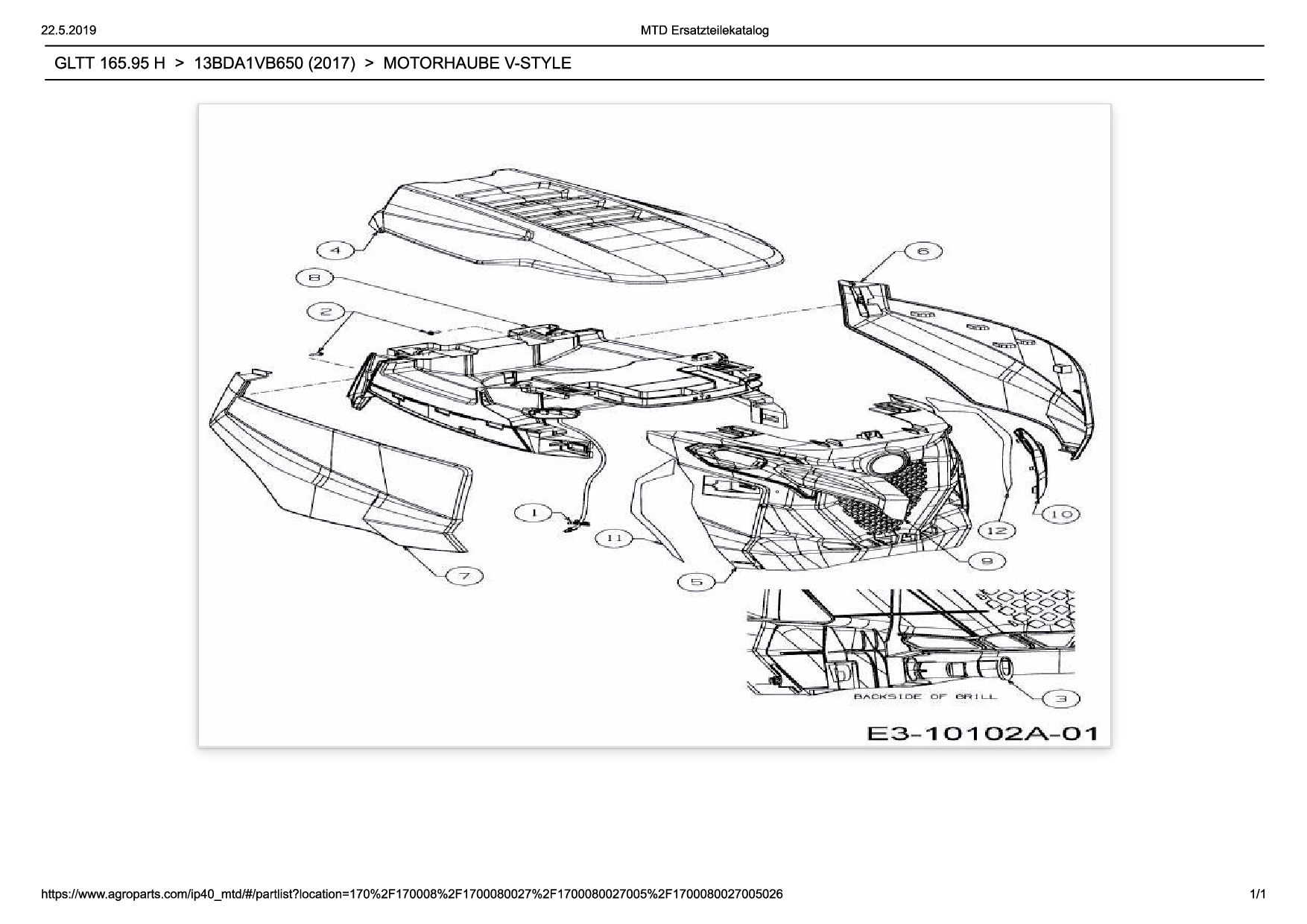 22.5.2019

MTD Ersatzteilekatalog

GLTT 165.95 H > 13BDA1VB650 (2017) > MOTORHAUBE V-STYLE

4

6

8

2

1

11

7

5

12

10

9

BACKSIDE OF GRILL

3

E3-10102A-01

https://www.agroparts.com/ip40_mtd/#/partlist?location=170%2F170008%2F1700080027%2F1700080027005%2F1700080027005026

1/1