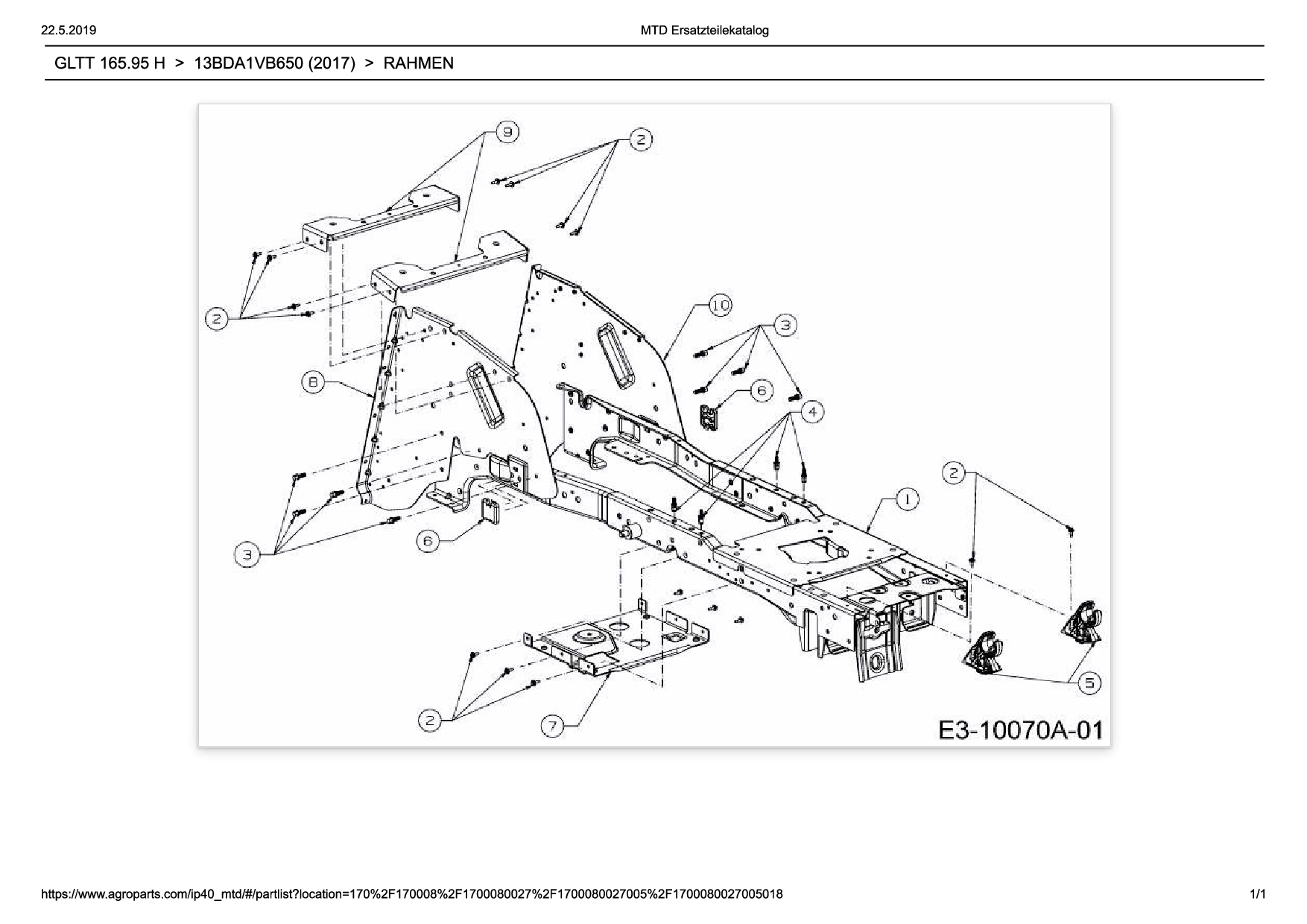 22.5.2019

MTD Ersatzteilekatalog

GLTT 165.95 H > 13BDA1VB650 (2017) > RAHMEN

9
2
2
10
3
8
6
4
2
1
3
6
5
2
7
E3-10070A-01

https://www.agroparts.com/ip40_mtd/#/partlist?location=170%2F170008%2F1700080027%2F1700080027005%2F1700080027005018

1/1