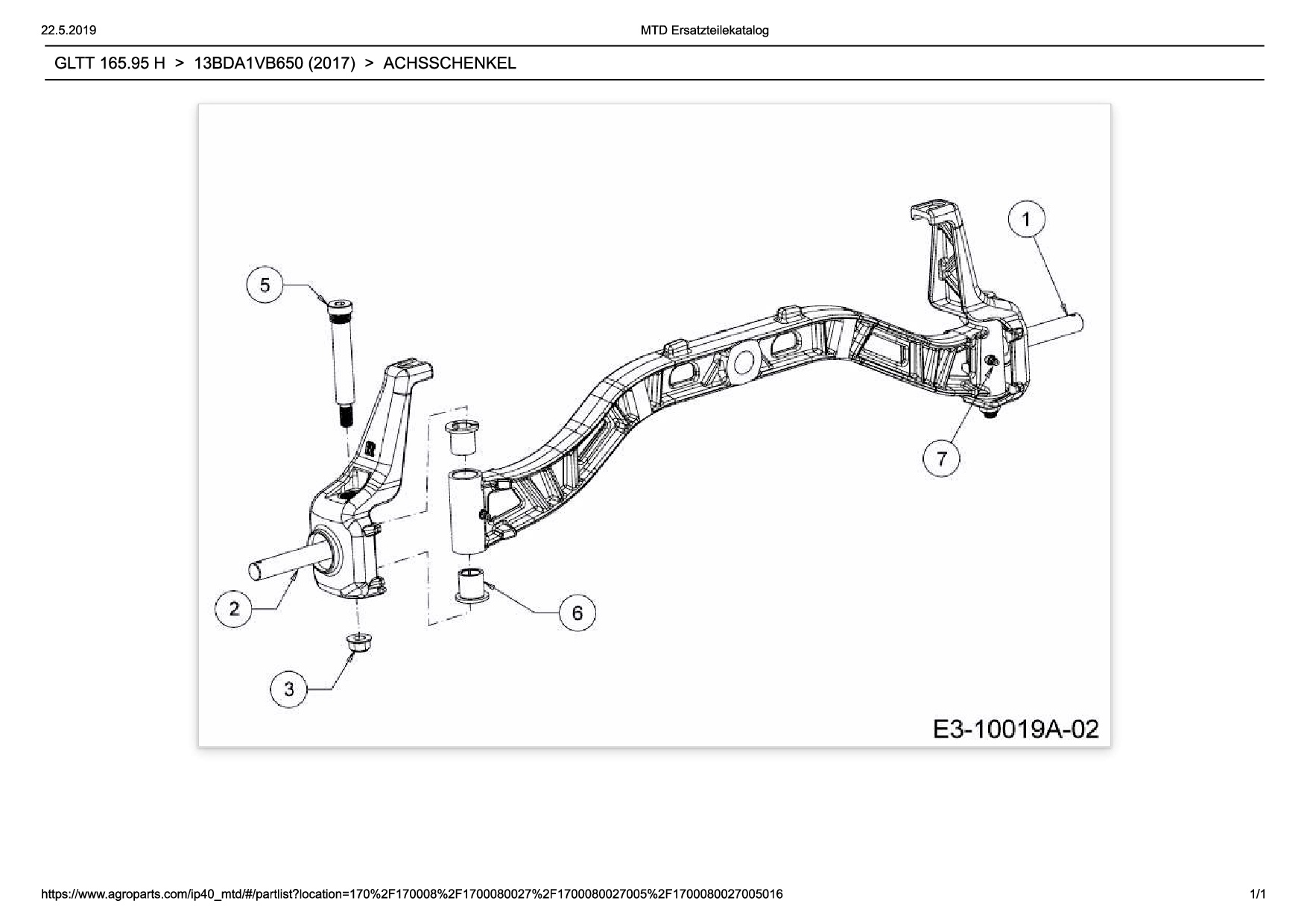 22.5.2019

MTD Ersatzteilekatalog

GLTT 165.95 H > 13BDA1VB650 (2017) > ACHSSCHENKEL

1

5

7

2

6

3

E3-10019A-02

https://www.agroparts.com/ip40_mtd/#/partlist?location=170%2F170008%2F1700080027%2F1700080027005%2F1700080027005016

1/1