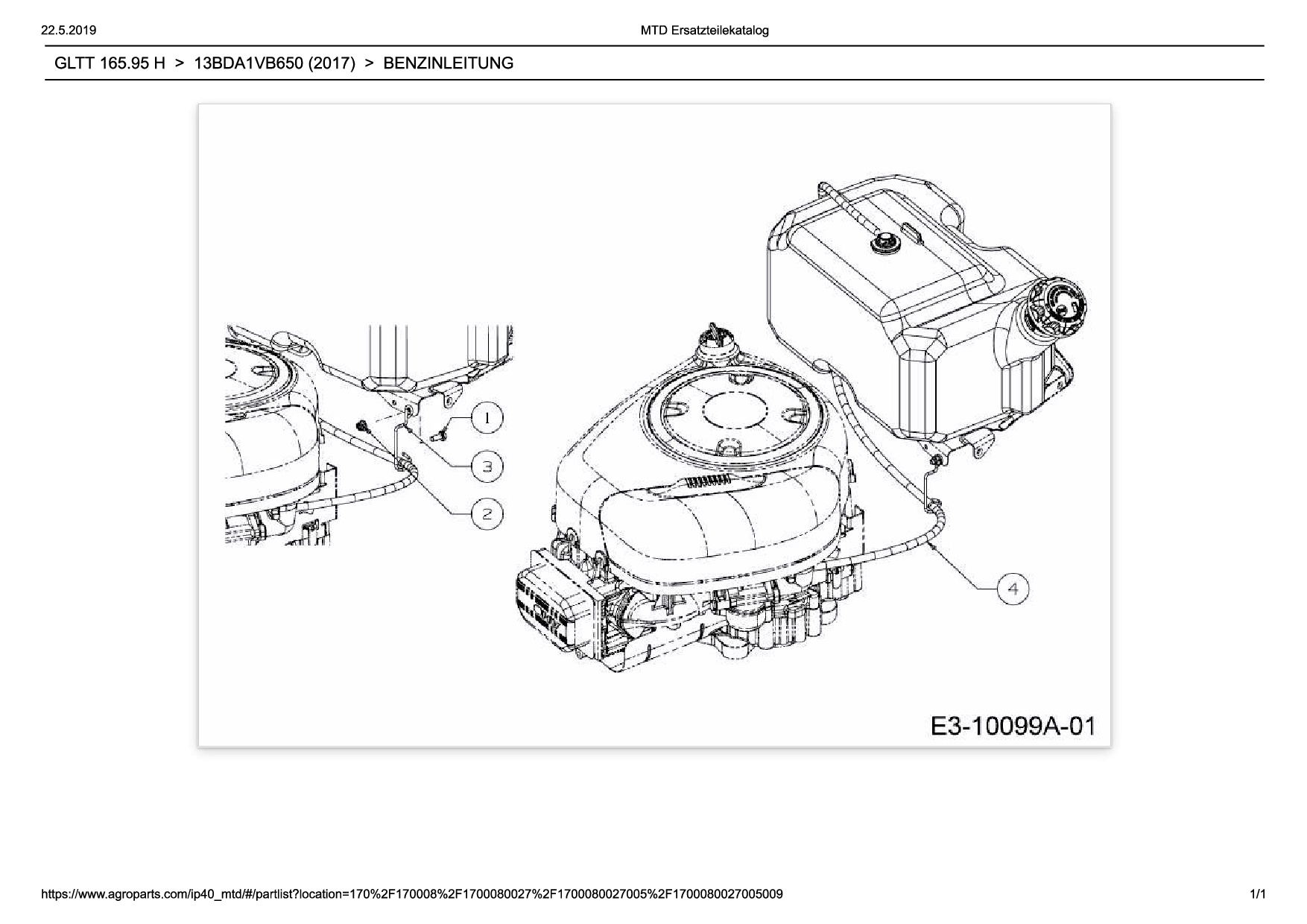 22.5.2019 MTD Ersatzteilekatalog

GLTT 165.95 H > 13BDA1VB650 (2017) > BENZINLEITUNG

1
3
2
4

E3-10099A-01

https://www.agroparts.com/ip40_mtd/#/partlist?location=170%2F170008%2F1700080027%2F1700080027005%2F1700080027005009 1/1