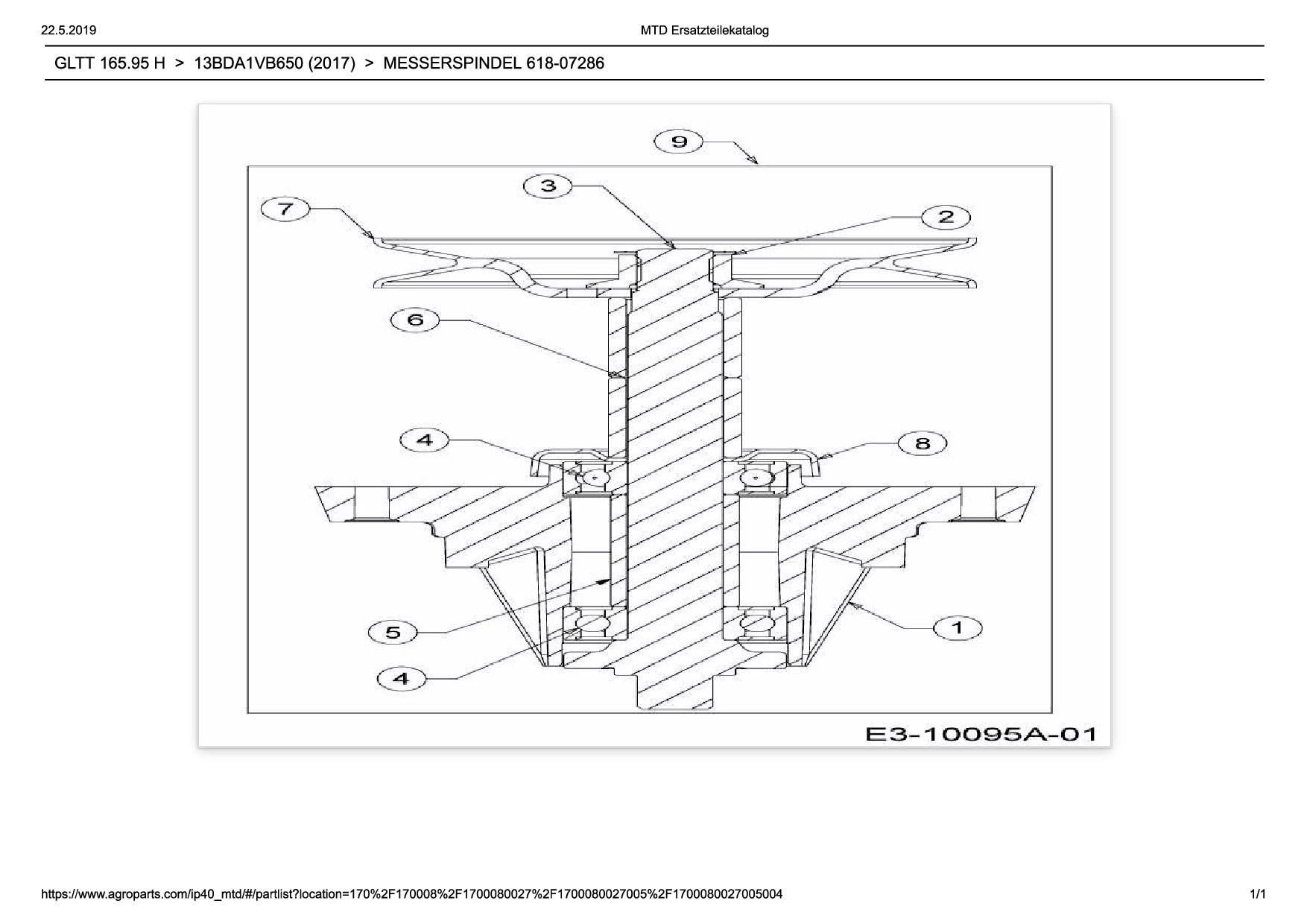 22.5.2019

MTD Ersatzteilekatalog

GLTT 165.95 H > 13BDA1VB650 (2017) > MESSERSPINDEL 618-07286

9

3

7

2

6

4

8

5

1

4

E3-10095A-01

https://www.agroparts.com/ip40_mtd/#/partlist?location=170%2F170008%2F1700080027%2F1700080027005%2F1700080027005004

1/1