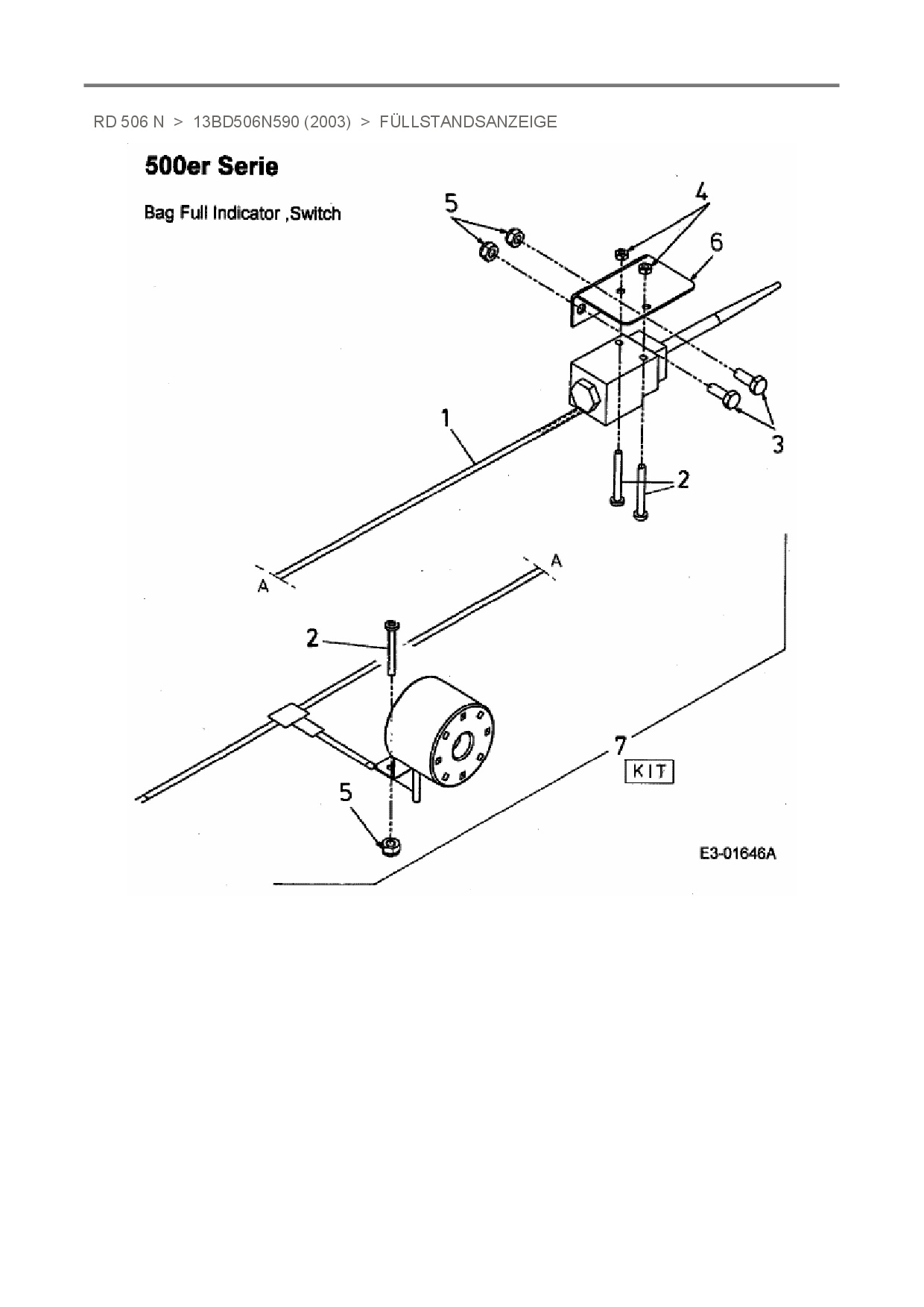 RD 506 N > 13BD506N590 (2003) > FÜLLSTANDSANZEIGE

500er Serie

Bag Full Indicator ,Switch

5
4
6
1
3
2
A
A
2
7
KIT
5
E3-01646A