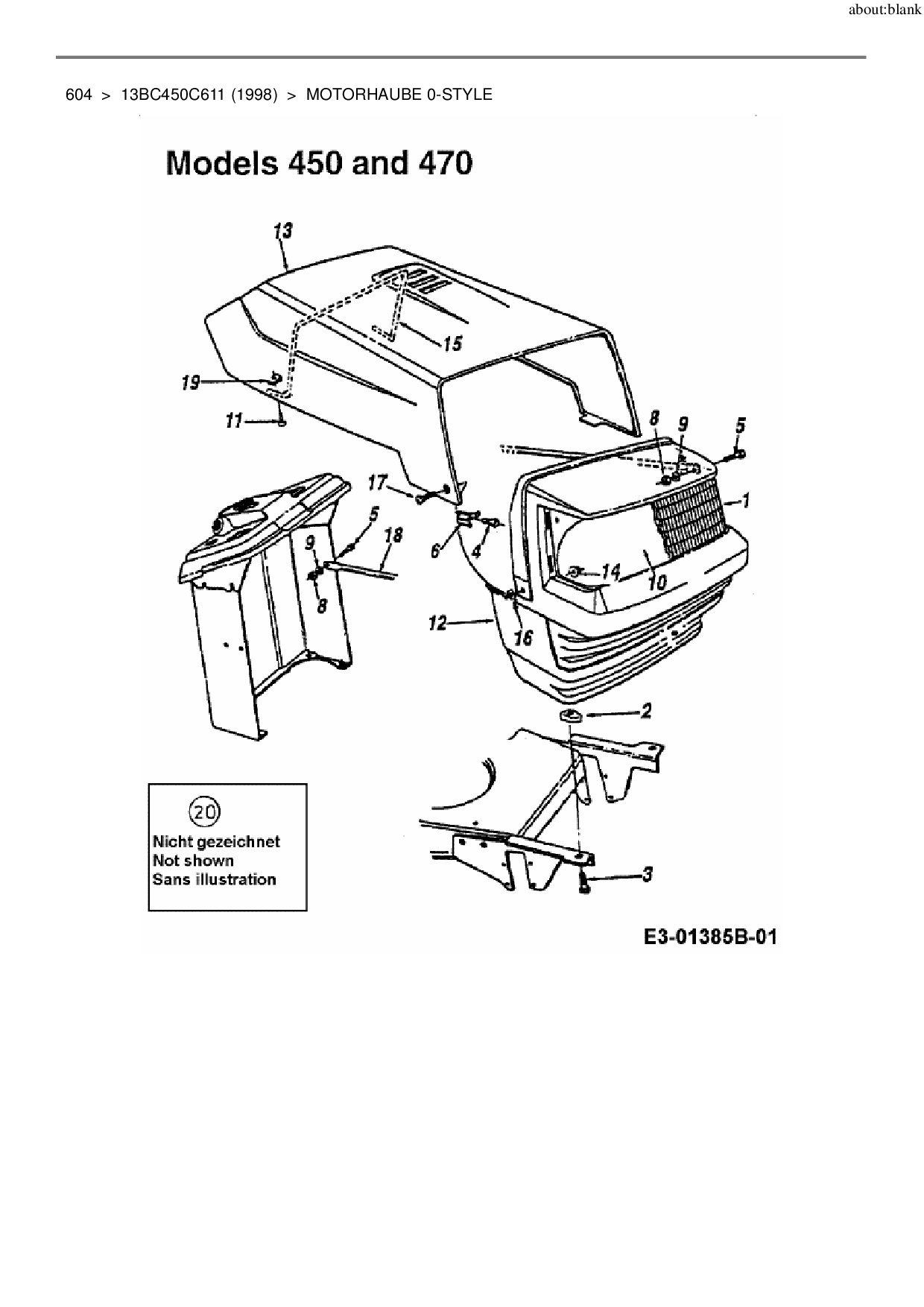 about:blank

604 > 13BC450C611 (1998) > MOTORHAUBE 0-STYLE

Models 450 and 470

13
15
19
11
8
9
5
1
17
5
18
9
8
6
4
14
10
12
16
2
3

20
Nicht gezeichnet
Not shown
Sans illustration

E3-01385B-01