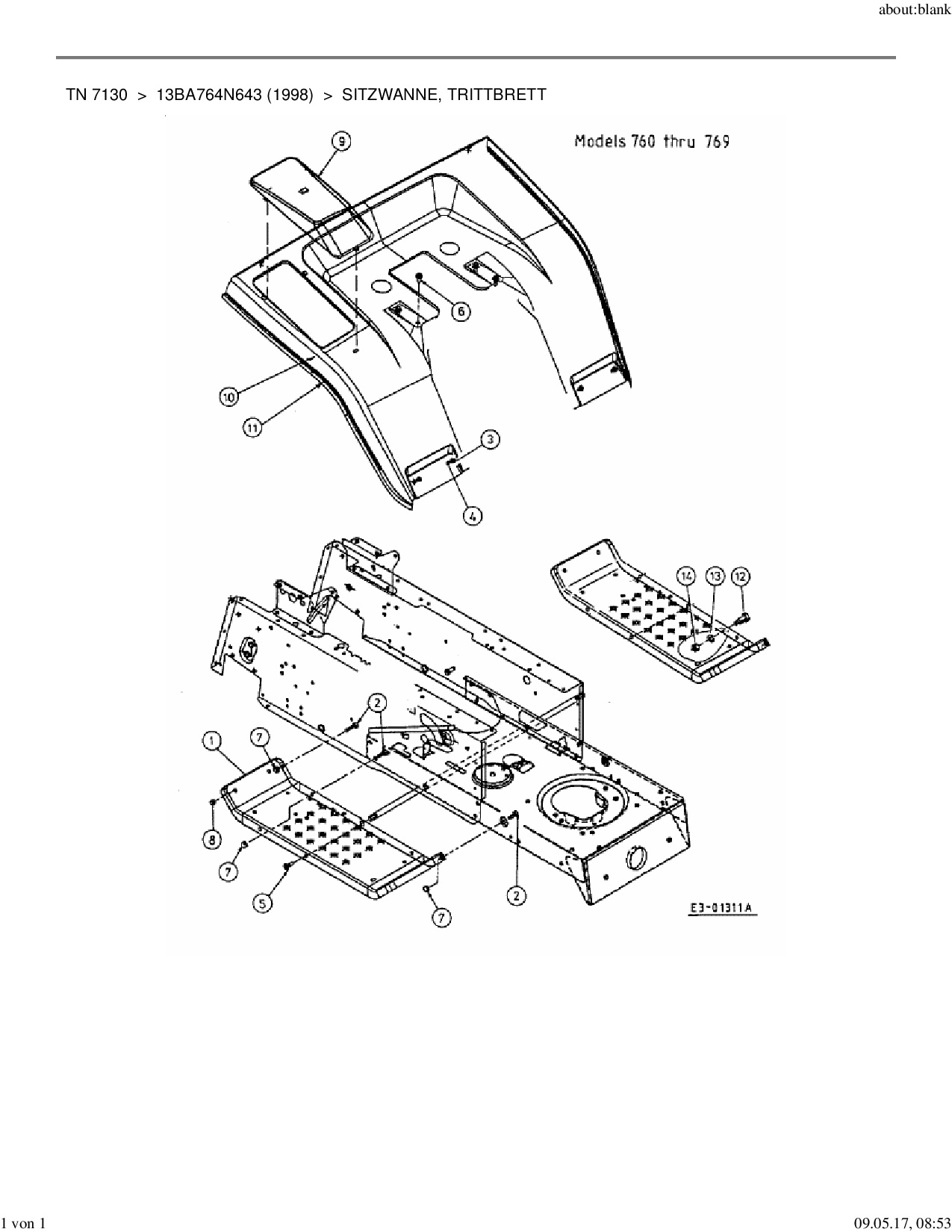 about:blank

TN 7130 > 13BA764N643 (1998) > SITZWANNE, TRITTBRETT

Models 760 thru 769

9
6
10
11
3
4
14
13
12
2
1
7
8
7
5
7
2
E3-01311A

1 von 1

09.05.17, 08:53