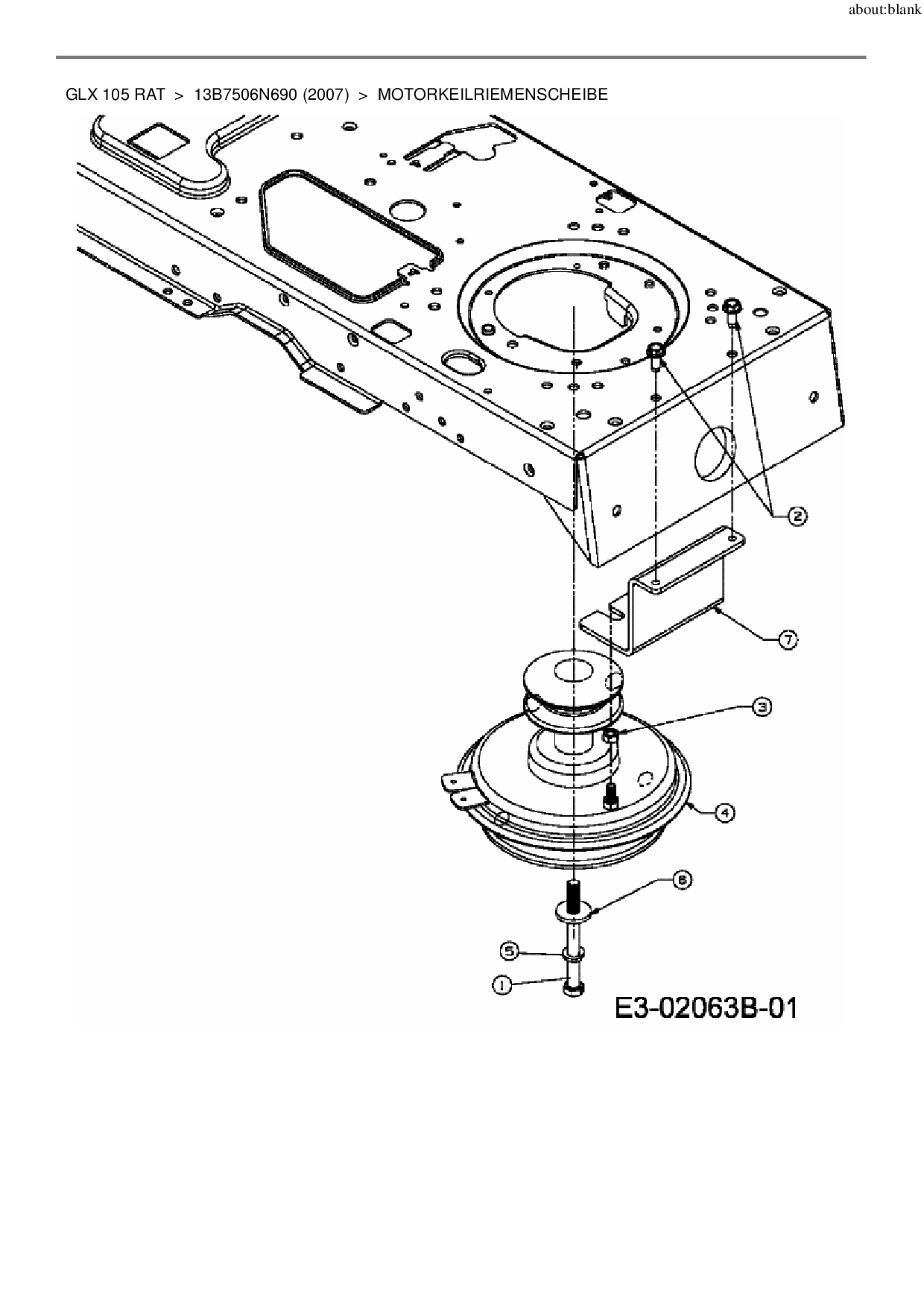 about:blank

GLX 105 RAT > 13B7506N690 (2007) > MOTORKEILRIEMENSCHEIBE

2
7
3
4
6
5
1
E3-02063B-01