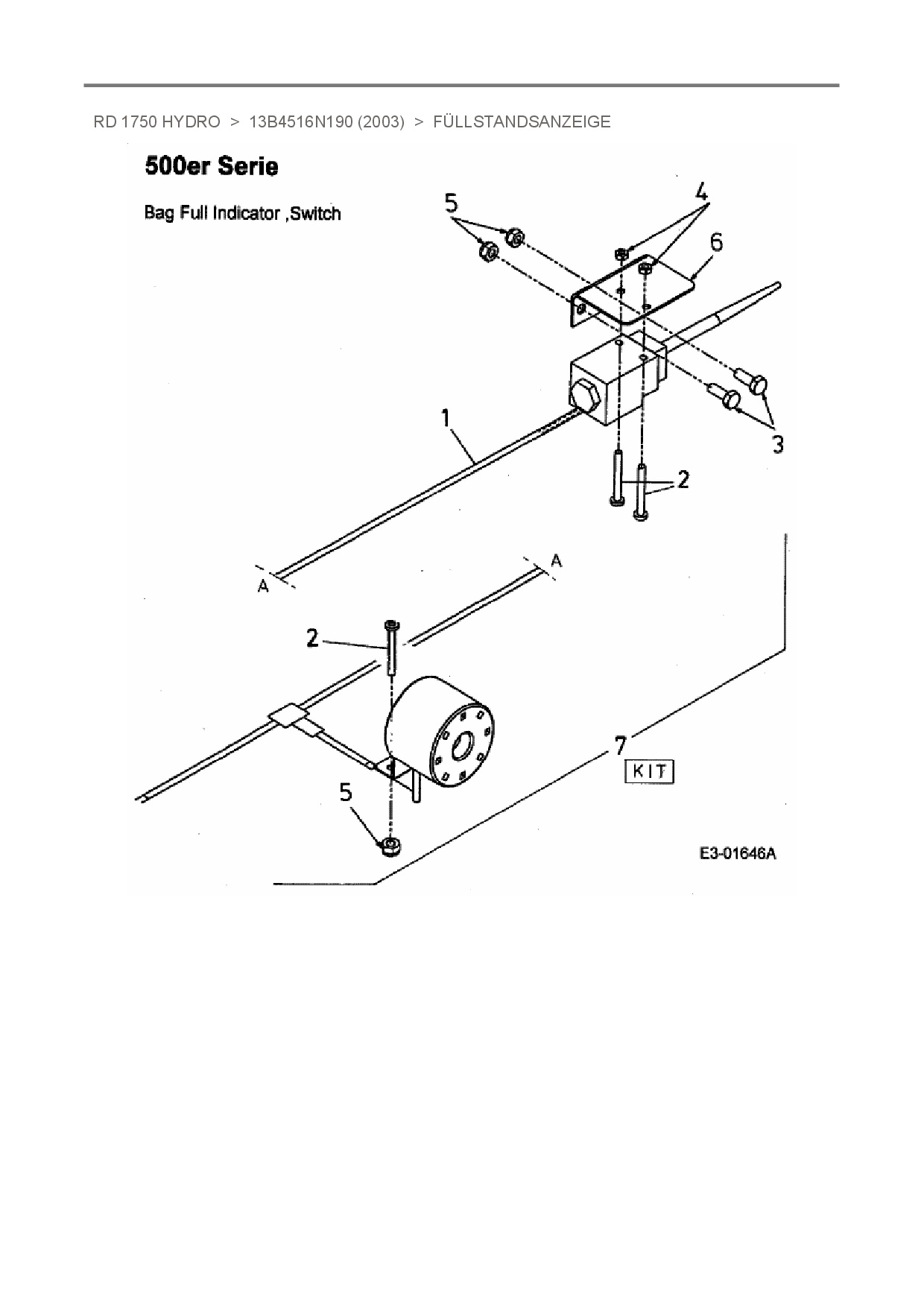 RD 1750 HYDRO > 13B4516N190 (2003) > FÜLLSTANDSANZEIGE

500er Serie

Bag Full Indicator ,Switch

5
4
6
1
3
2
A
A
2
7
KIT
5
E3-01646A