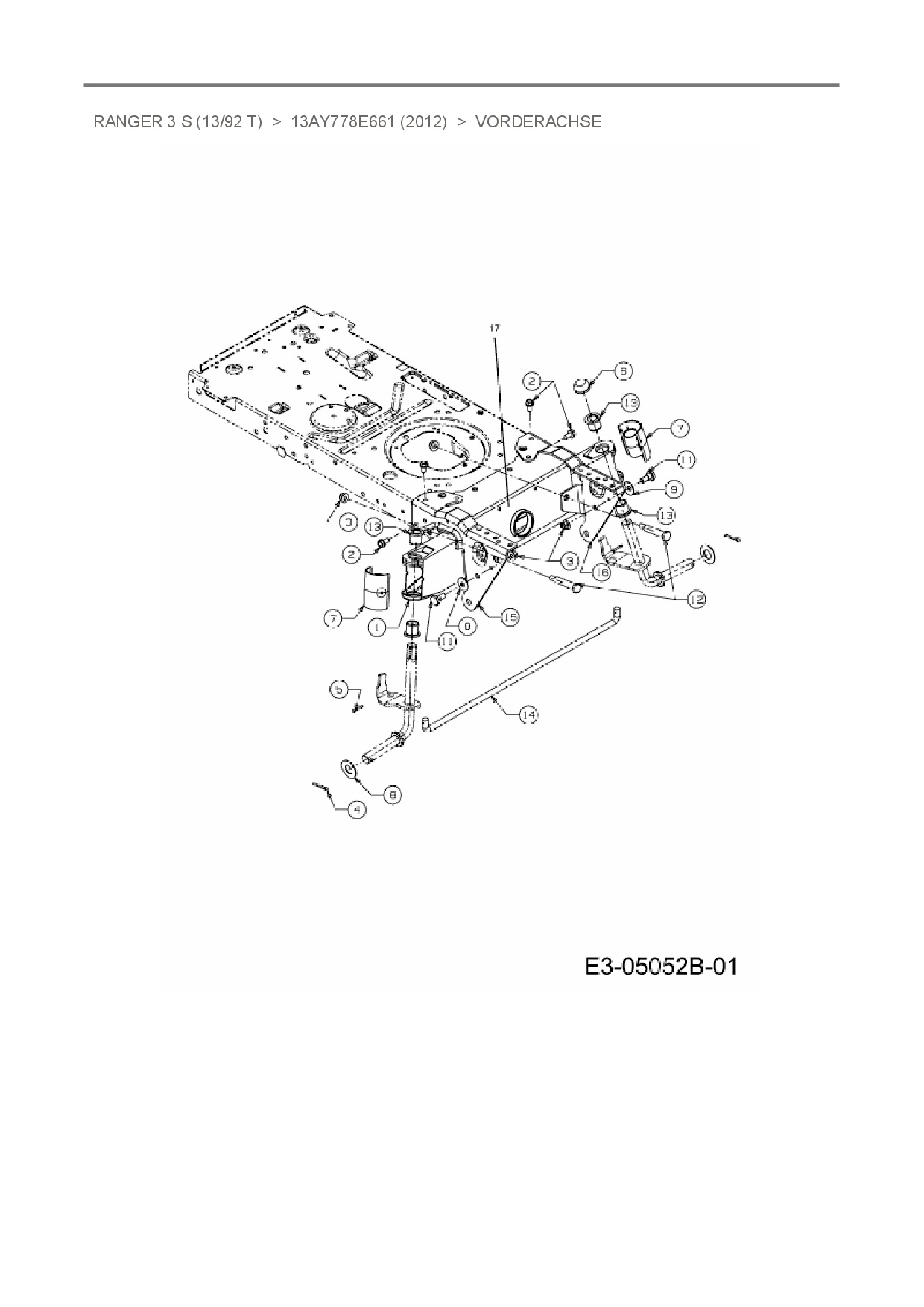 RANGER 3 S (13/92 T) > 13AY778E661 (2012) > VORDERACHSE

17
2
6
13
7
11
9
13
3
13
2
3
16
12
7
1
11
9
15
5
14
8
4

E3-05052B-01