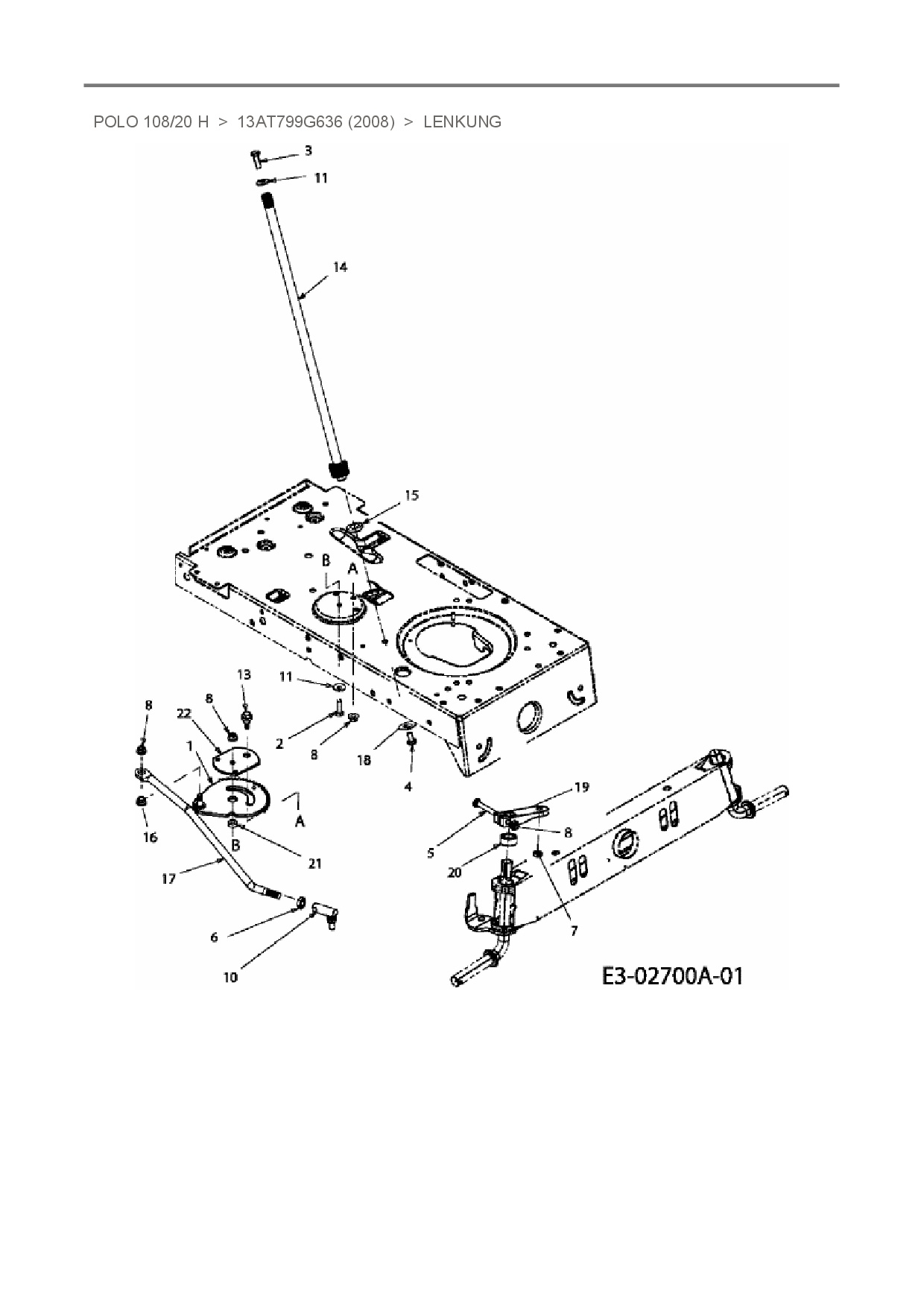 POLO 108/20 H > 13AT799G636 (2008) > LENKUNG

3
11
14
15
B
A
13
11
8
8
22
1
2
8
18
4
19
A
16
B
21
5
8
20
17
7
6
10
E3-02700A-01