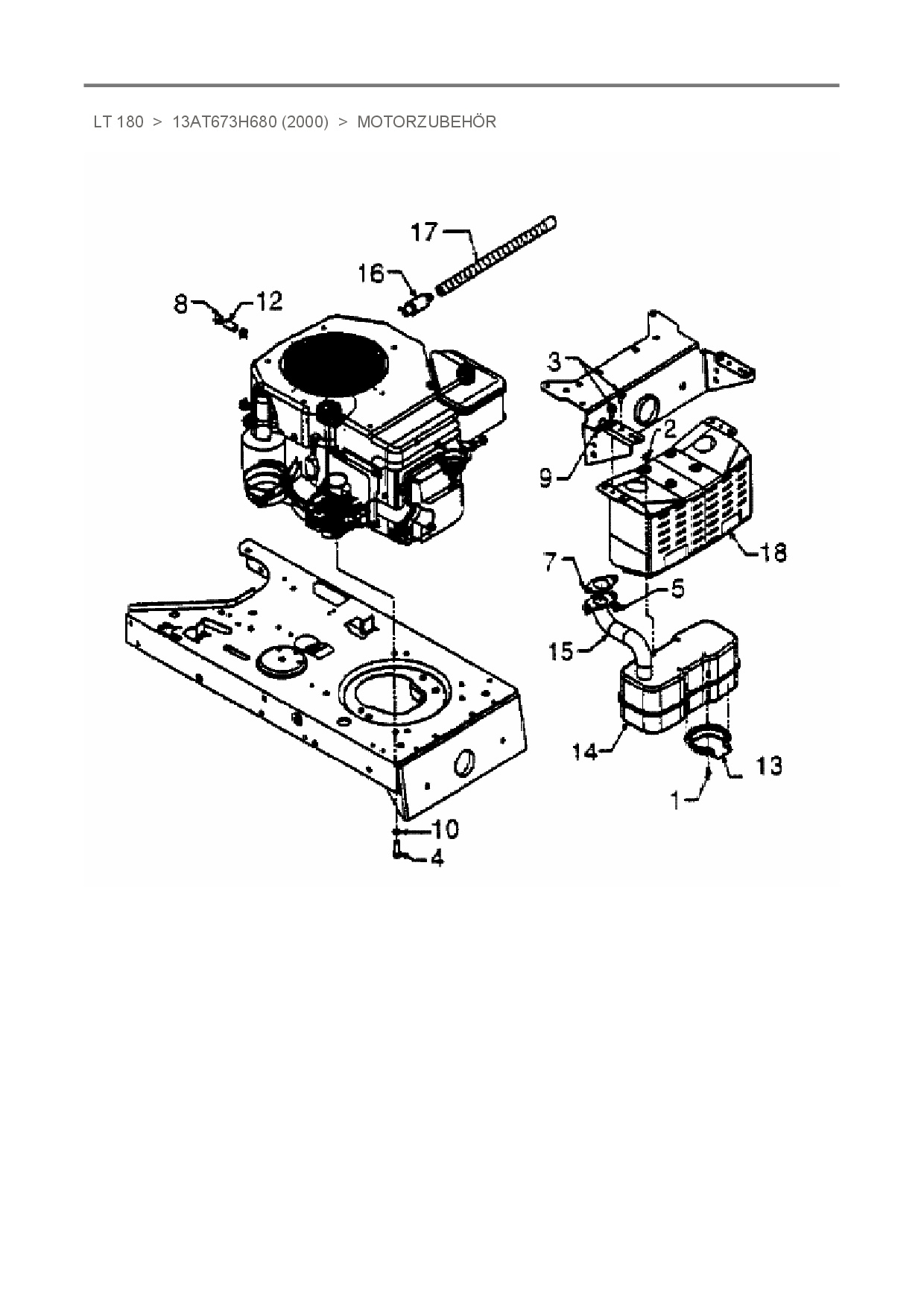 LT 180 > 13AT673H680 (2000) > MOTORZUBEHÖR

17
16
8
12
3
2
9
18
7
5
15
14
13
1
10
4