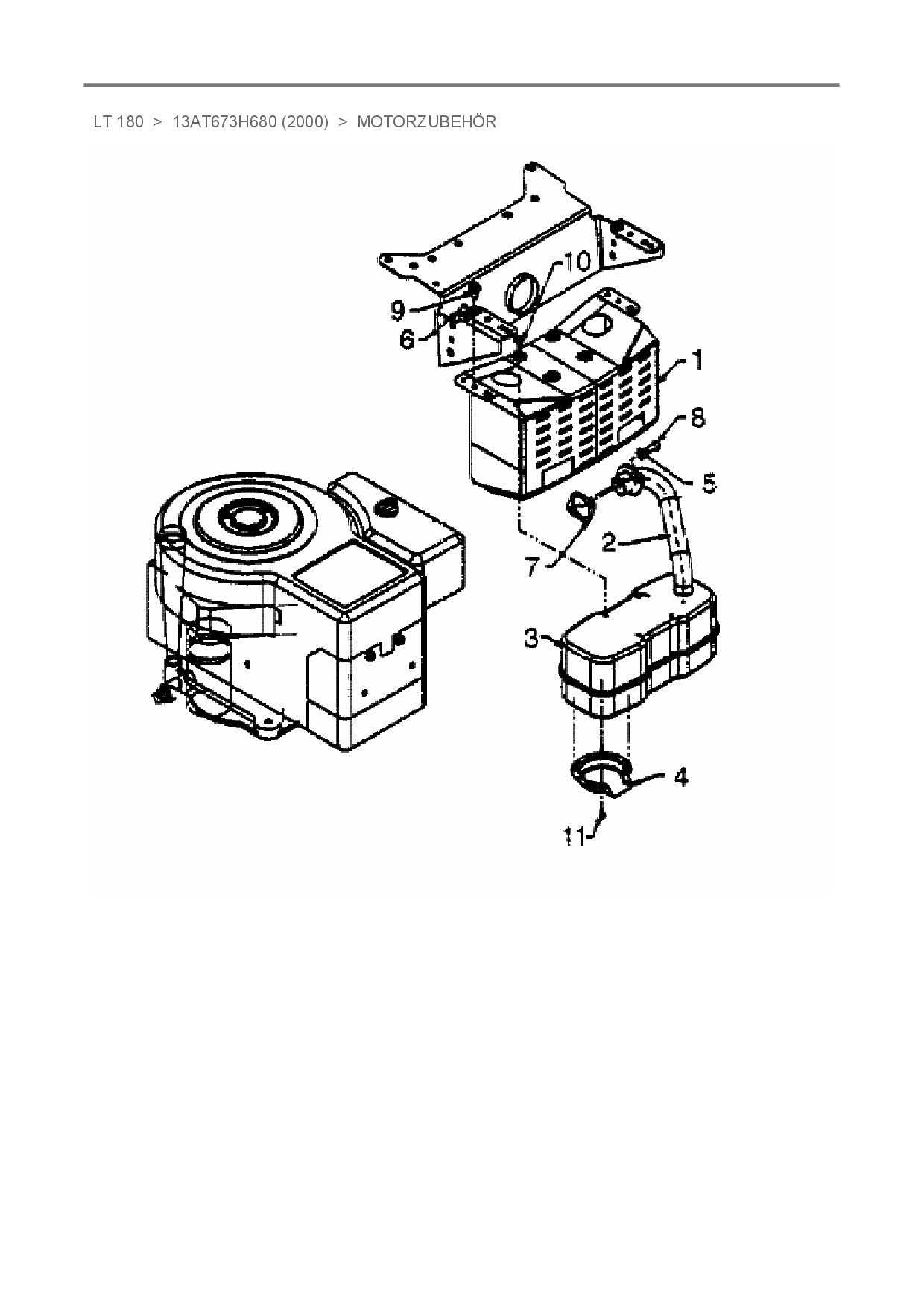 LT 180 > 13AT673H680 (2000) > MOTORZUBEHÖR

10
9
6
1
8
5
2
7
3
4
11