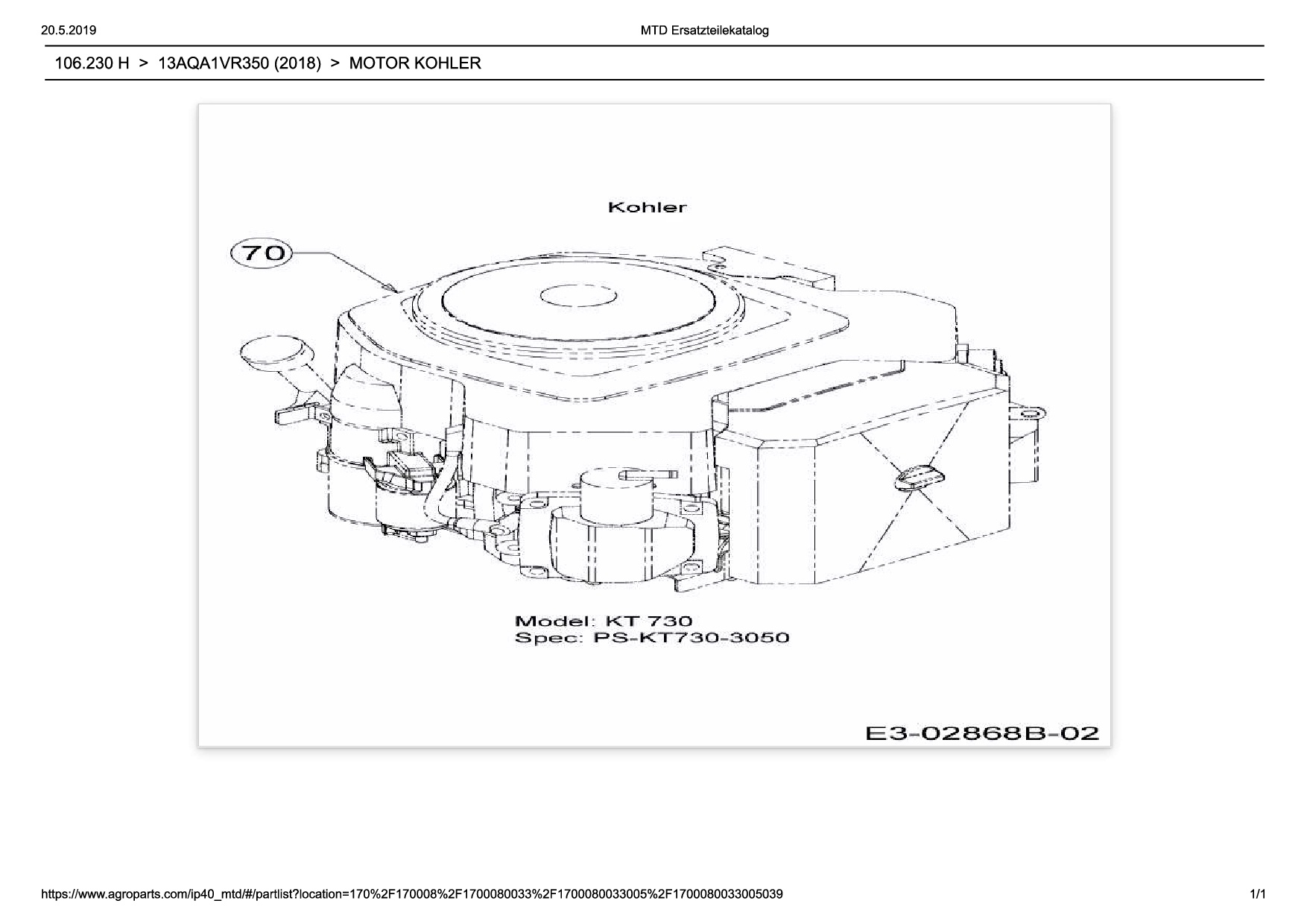 20.5.2019

MTD Ersatzteilekatalog

106.230 H > 13AQA1VR350 (2018) > MOTOR KOHLER

Kohler

70

Model: KT 730
Spec: PS-KT730-3050

E3-02868B-02

https://www.agroparts.com/ip40_mtd/#/partlist?location=170%2F170008%2F1700080033%2F1700080033005%2F1700080033005039

1/1