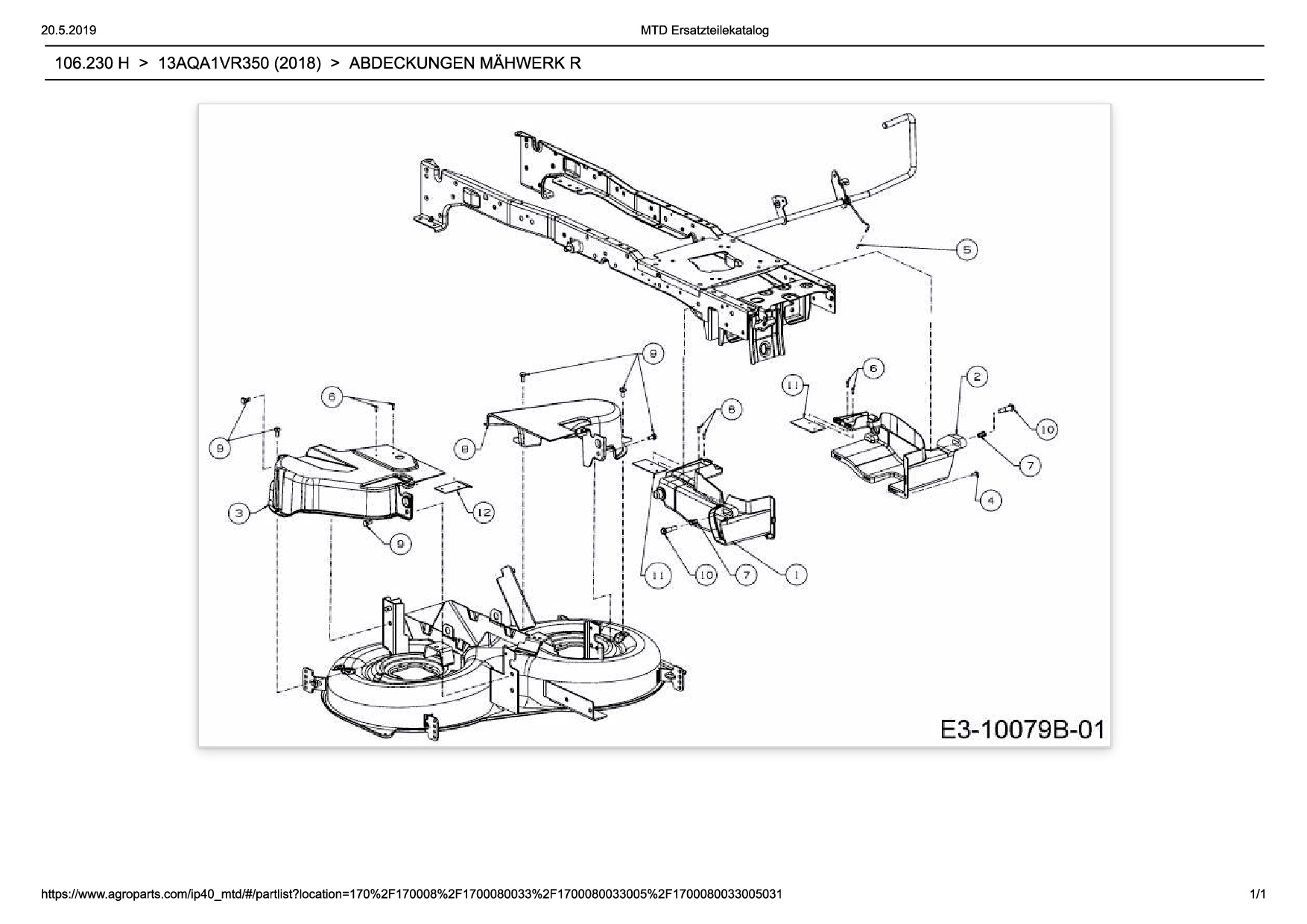 20.5.2019

MTD Ersatzteilekatalog

106.230 H > 13AQA1VR350 (2018) > ABDECKUNGEN MÄHWERK R

5
9
6
11
2
6
6
10
9
8
7
3
12
4
9
11
10
7
1

E3-10079B-01

https://www.agroparts.com/ip40_mtd/#/partlist?location=170%2F170008%2F1700080033%2F1700080033005%2F1700080033005031

1/1