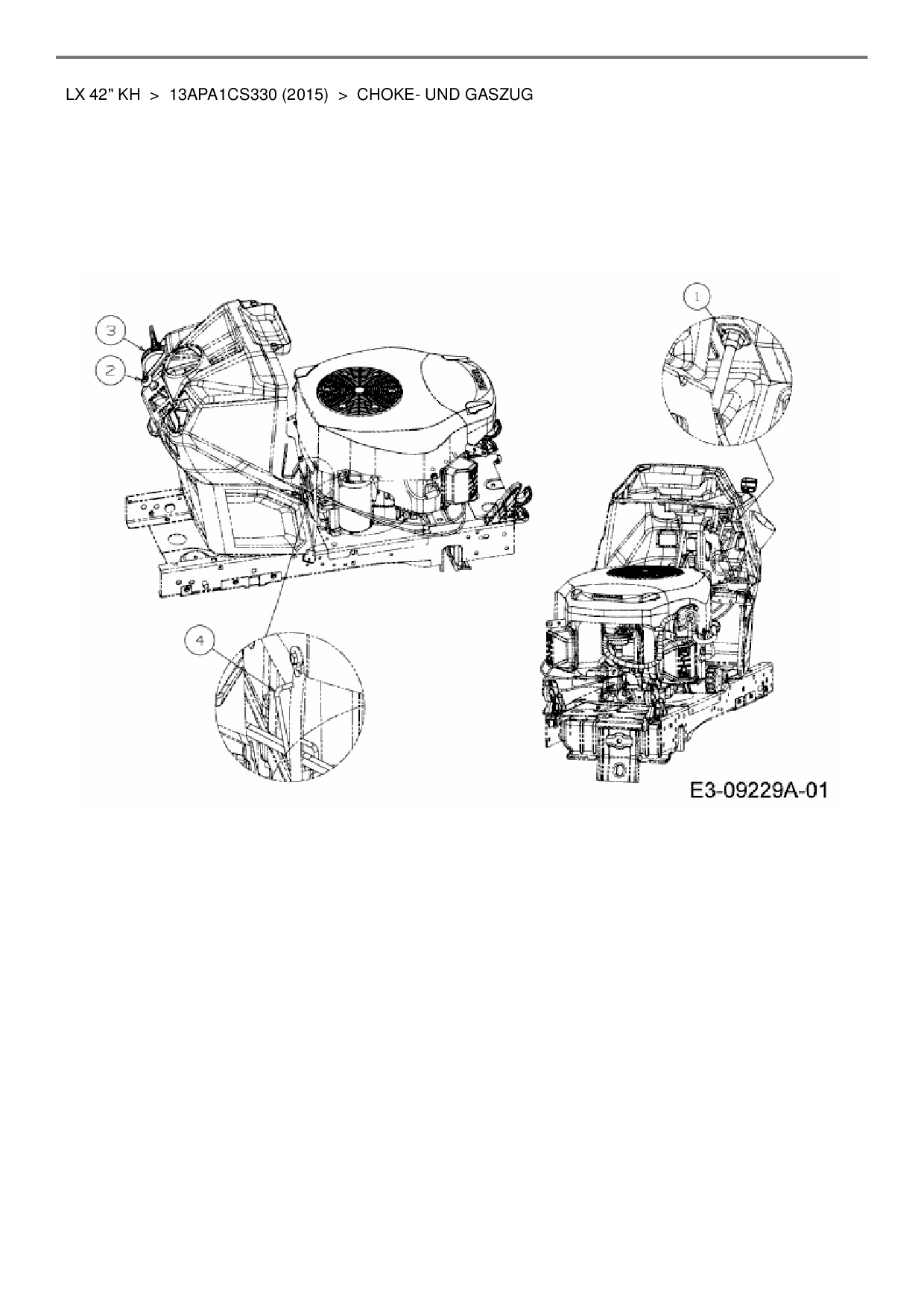 LX 42" KH > 13APA1CS330 (2015) > CHOKE- UND GASZUG

3

2

1

4

E3-09229A-01