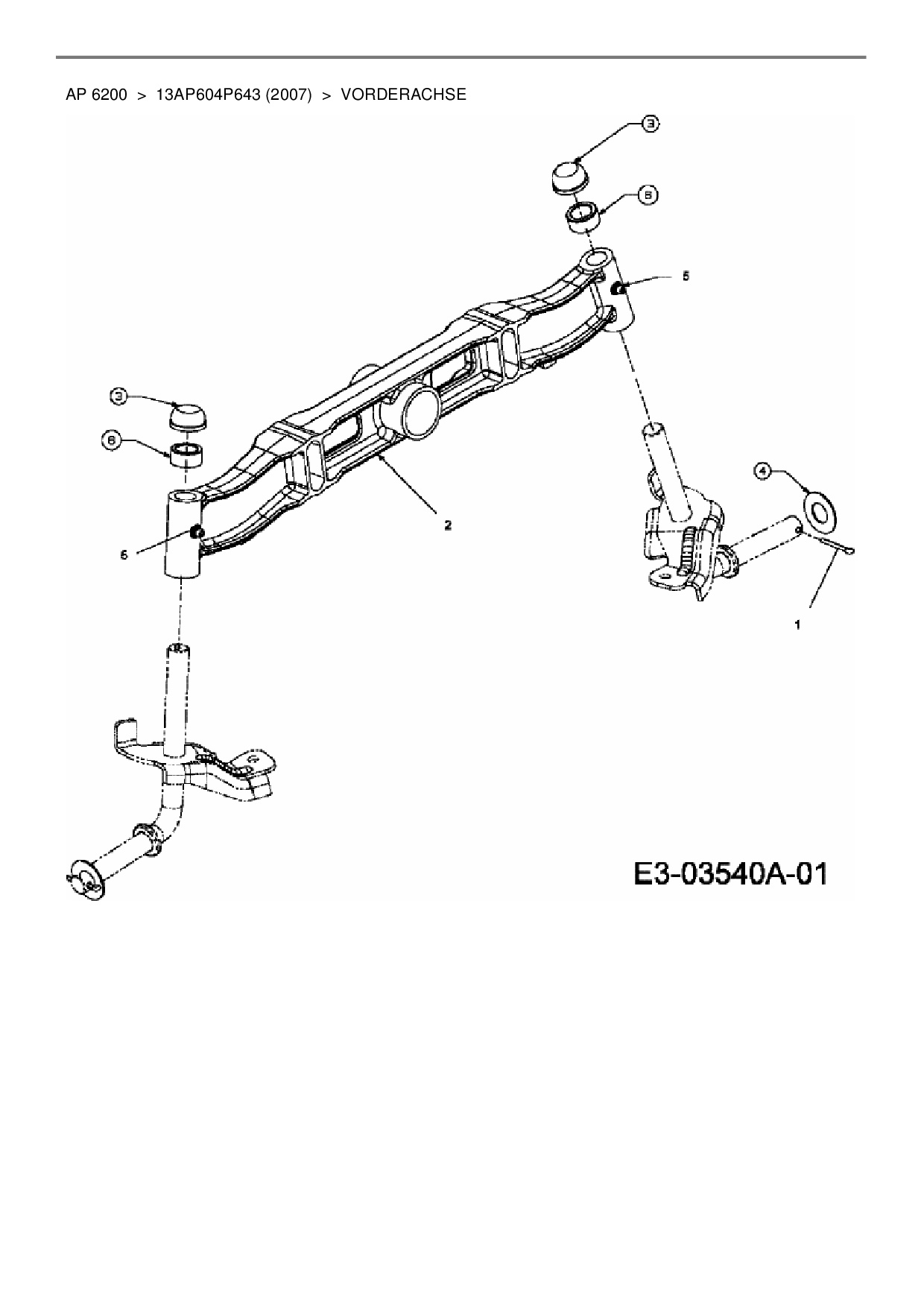 AP 6200 > 13AP604P643 (2007) > VORDERACHSE

3

6

5

3

6

2

5

4

1

E3-03540A-01