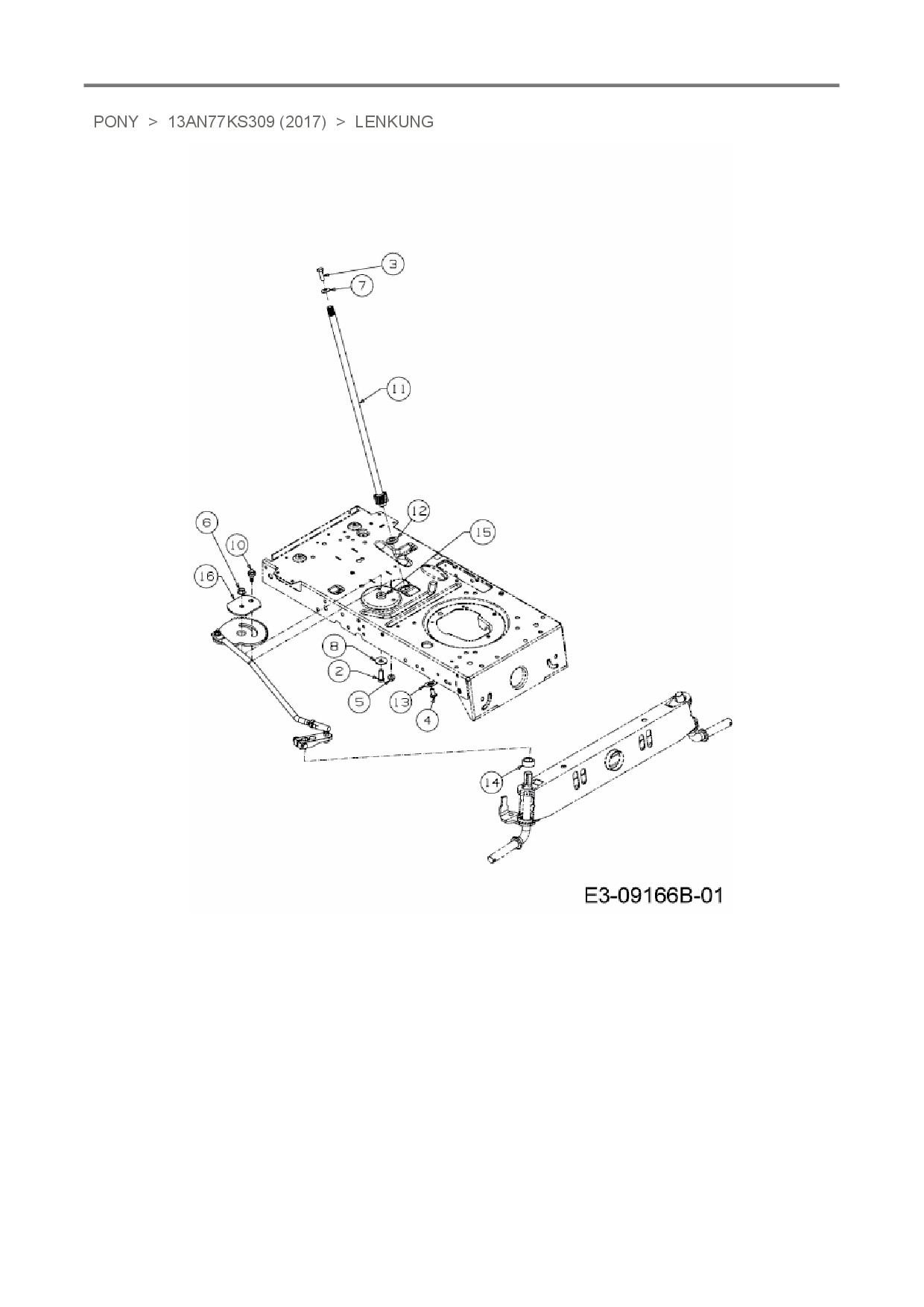 PONY > 13AN77KS309 (2017) > LENKUNG

3
7
11
12
15
6
10
16
8
2
5
13
4
14

E3-09166B-01