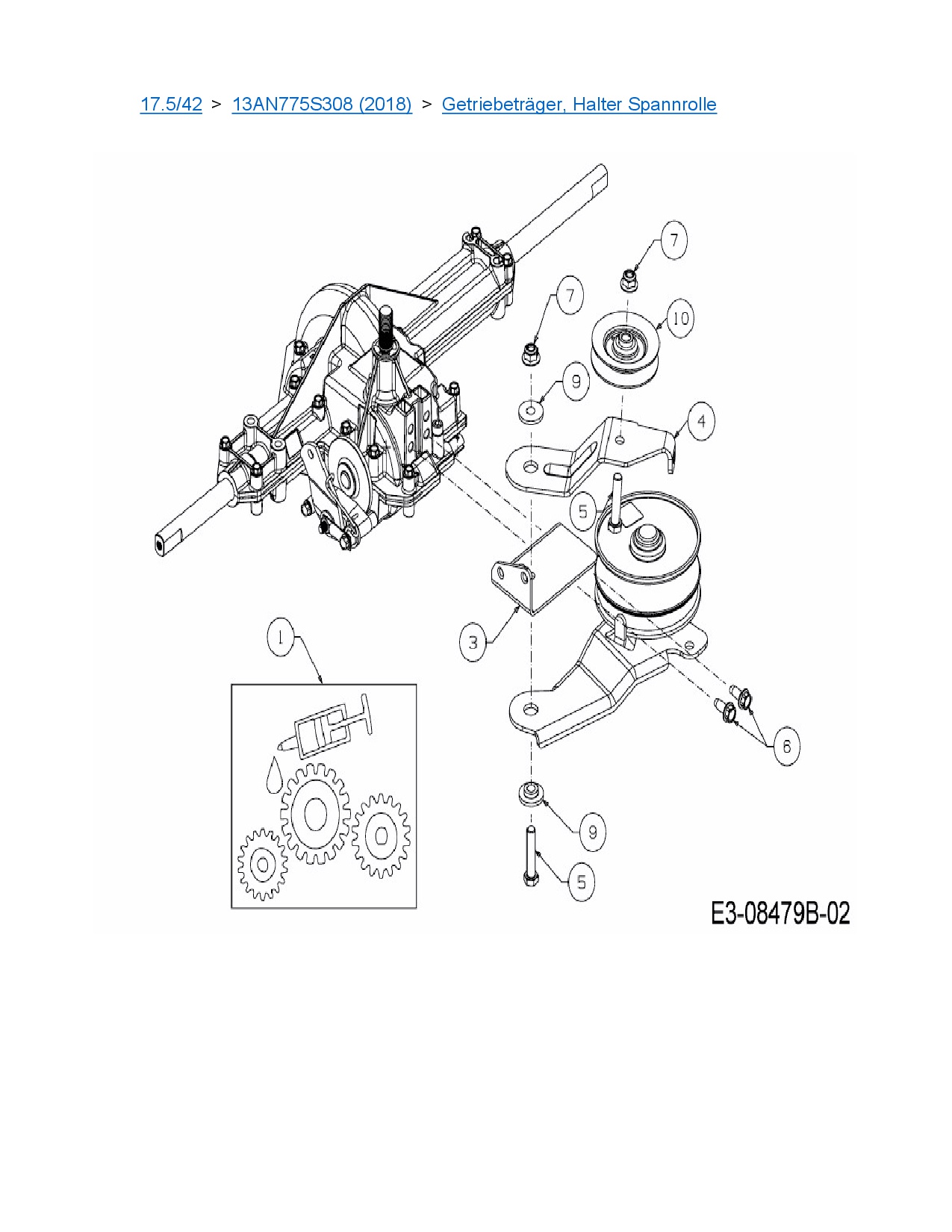 17.5/42 > 13AN775S308 (2018) > Getriebeträger, Halter Spannrolle

7
7
10
9
4
5
3
1
6
9
5

E3-08479B-02