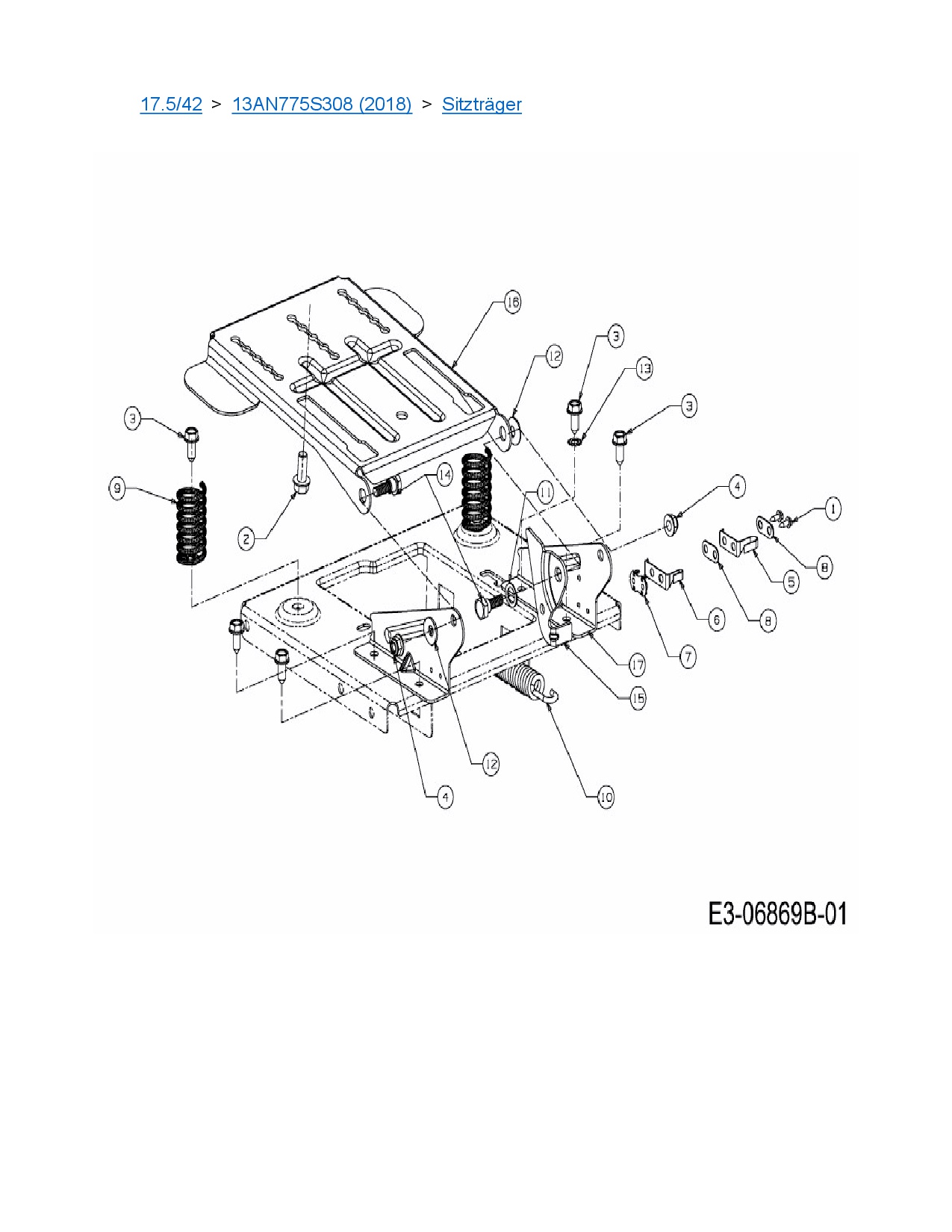 17.5/42 > 13AN775S308 (2018) > Sitzträger

16
3
12
13
3
3
9
2
14
11
4
1
8
5
8
6
7
17
15
12
4
10

E3-06869B-01