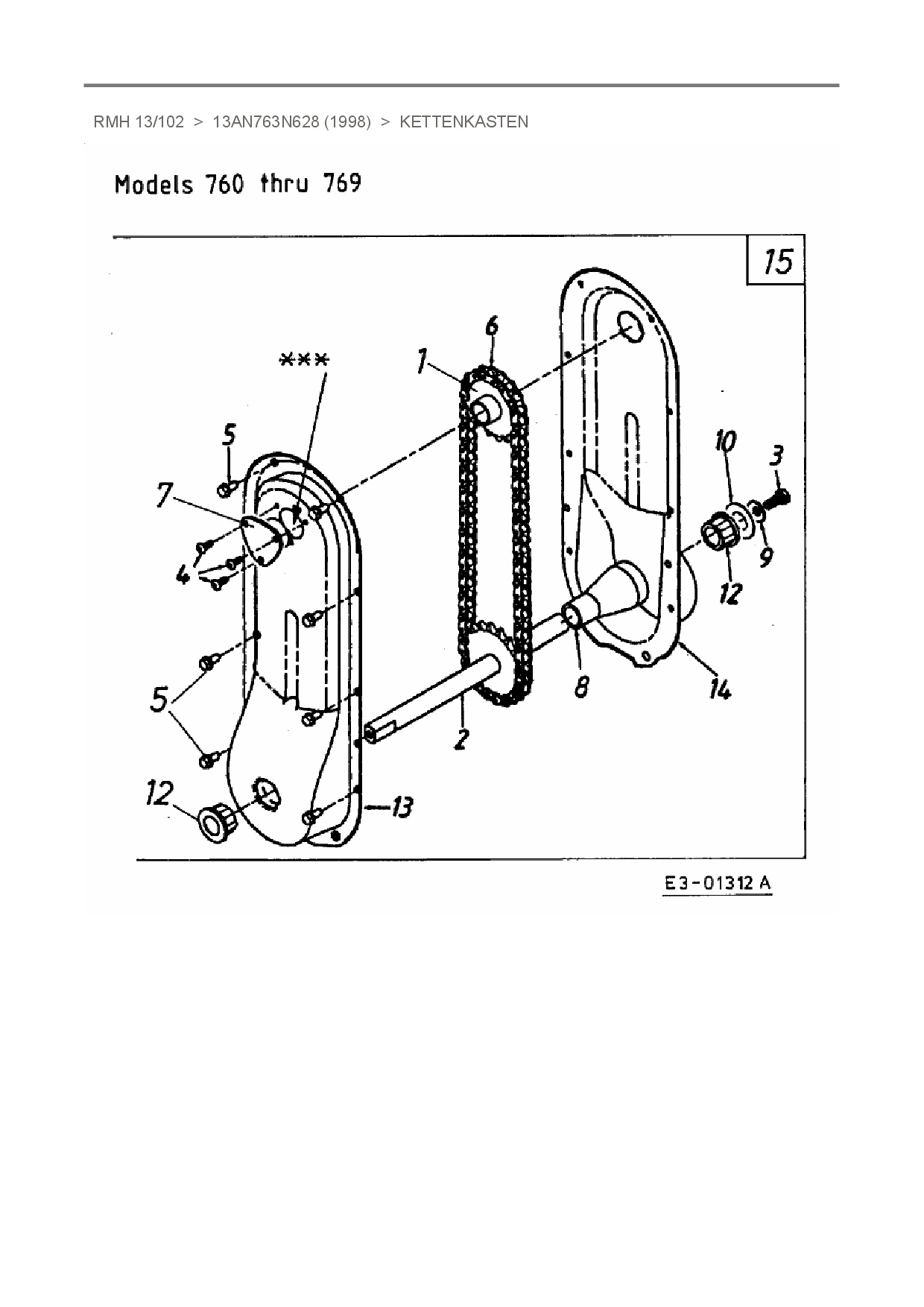 RMH 13/102 > 13AN763N628 (1998) > KETTENKASTEN

Models 760 thru 769

15

***

6

1

5

7

4

10

3

9

12

5

8

14

2

12

13

E3-01312 A