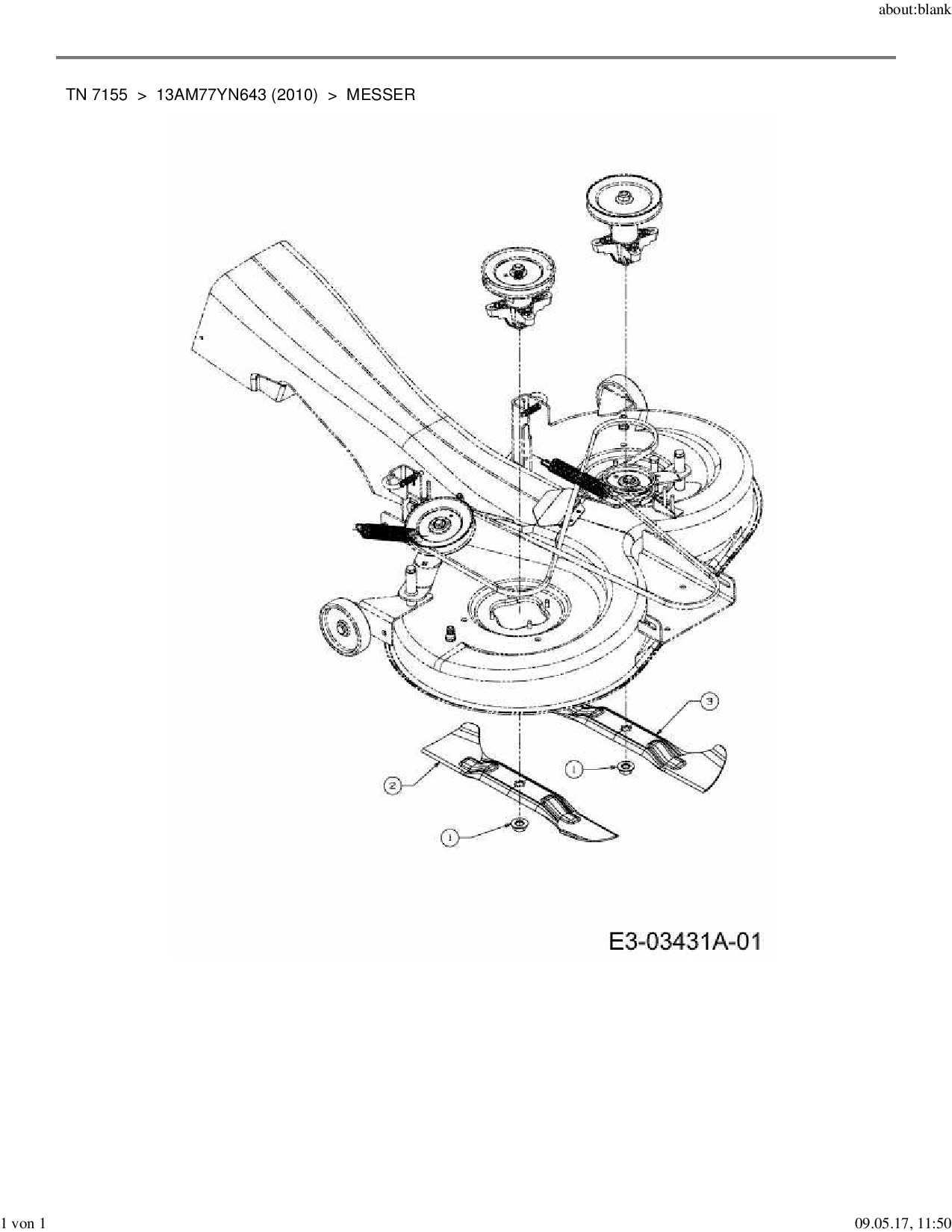 about:blank

TN 7155 > 13AM77YN643 (2010) > MESSER

3

1

2

1

E3-03431A-01

1 von 1

09.05.17, 11:50