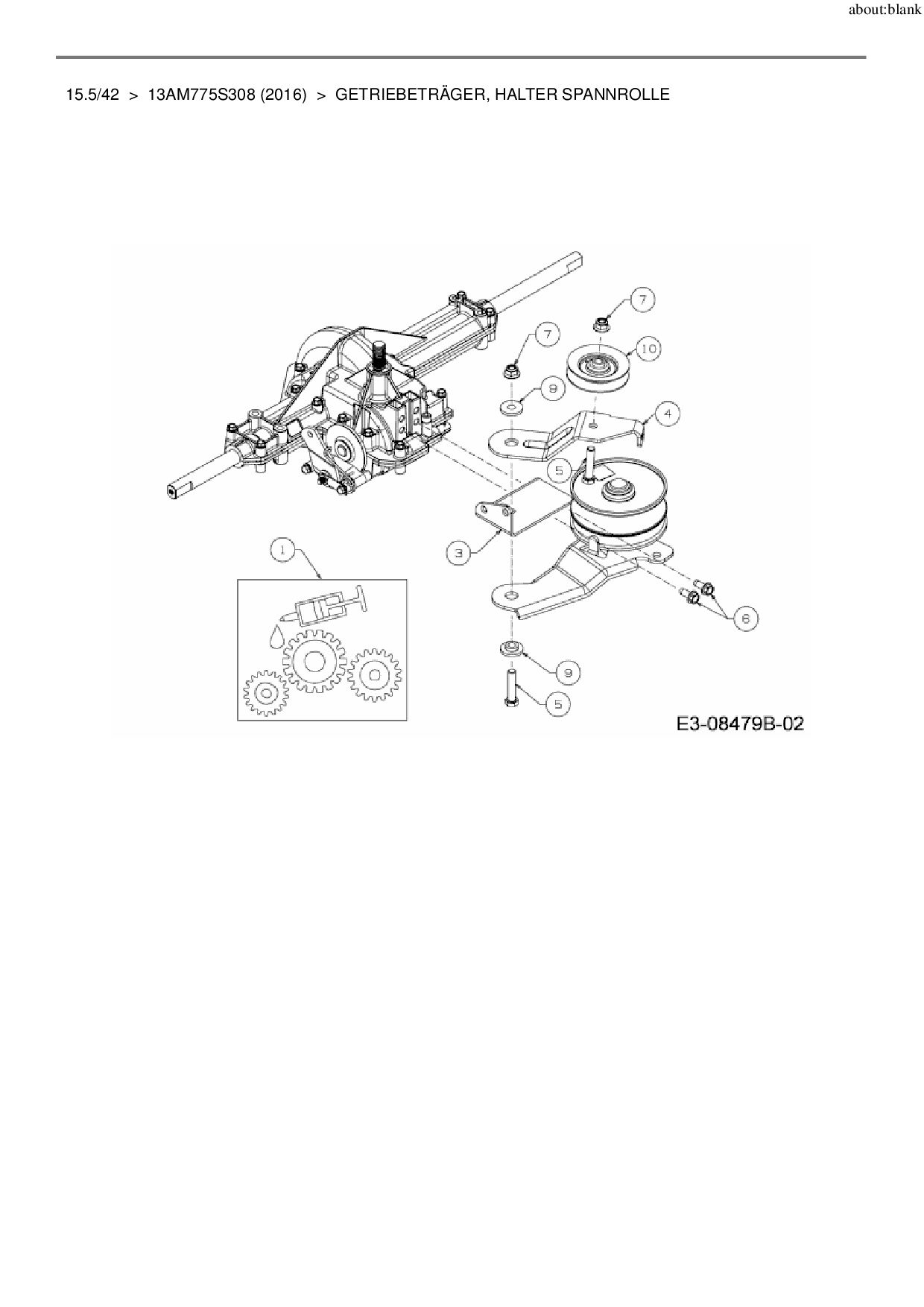 about:blank

15.5/42 > 13AM775S308 (2016) > GETRIEBETRÄGER, HALTER SPANNROLLE

7
7
10
9
4
5
3
1
6
9
5
E3-08479B-02