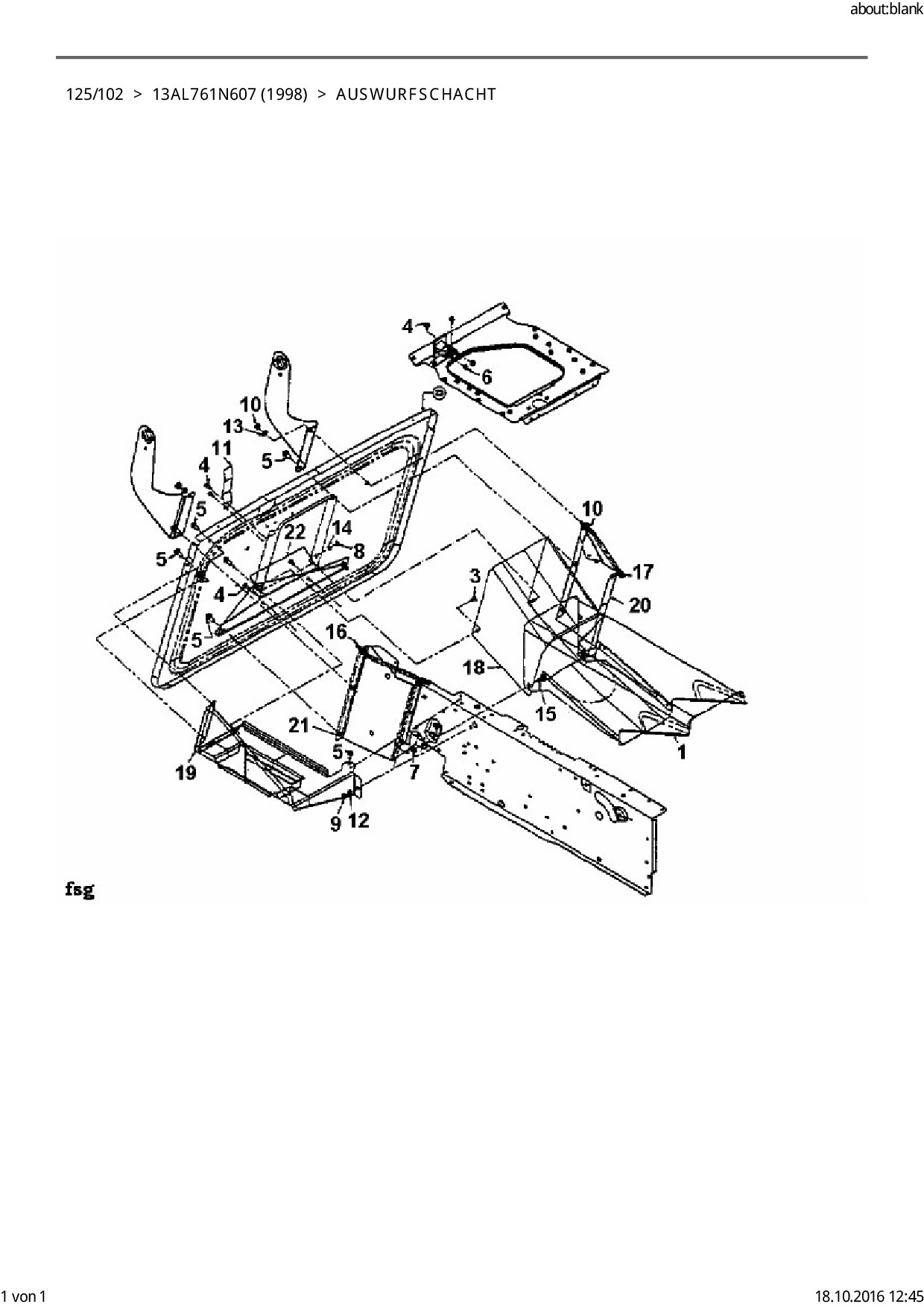 about:blank

125/102 > 13AL761N607 (1998) > AUSWURFSCHACHT

4
6
10
13
11
5
4
5
5
22
14
8
4
5
10
17
3
20
16
18
15
21
5
7
1
19
9
12
fsg

1 von 1

18.10.2016 12:45