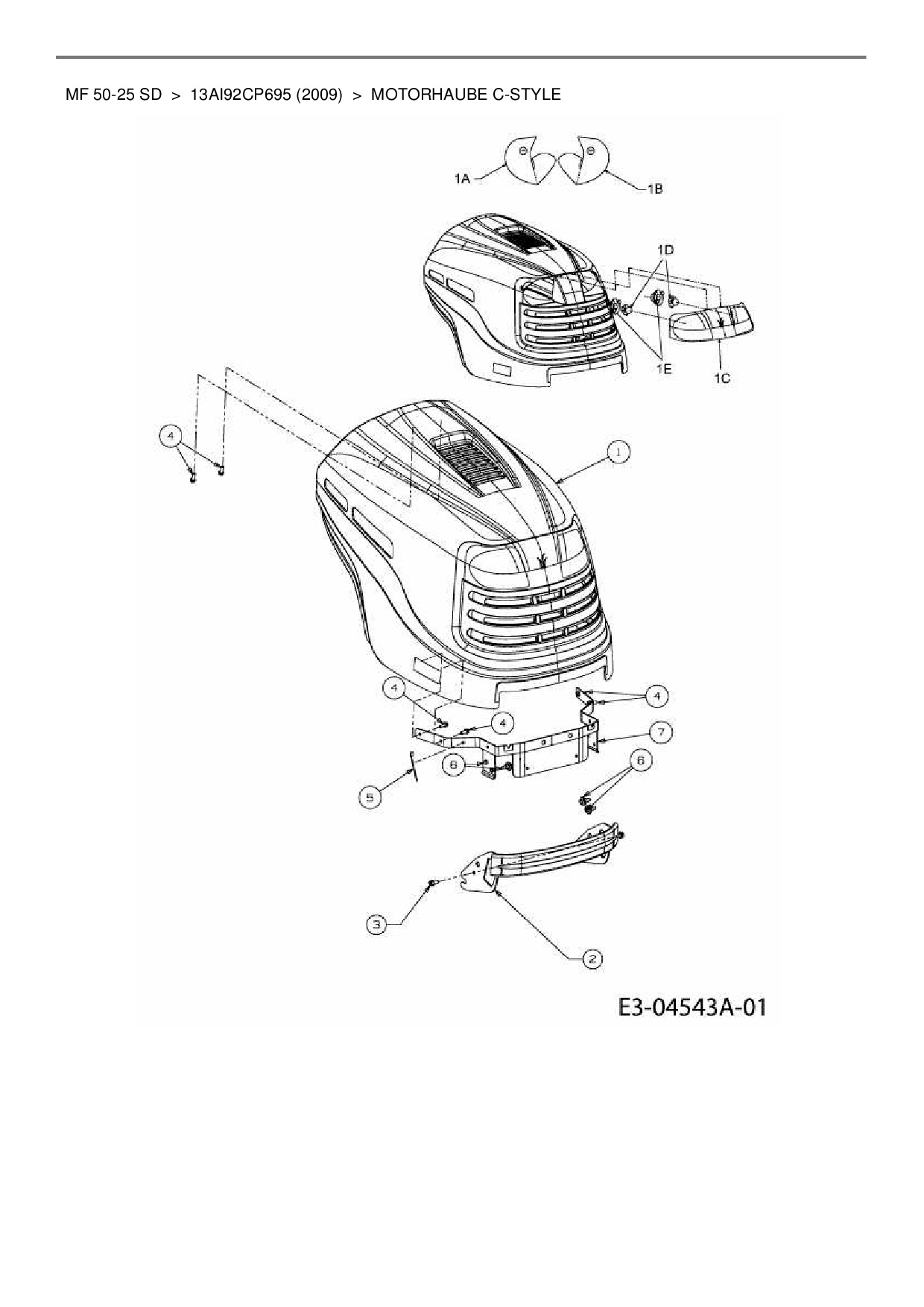 MF 50-25 SD > 13AI92CP695 (2009) > MOTORHAUBE C-STYLE

1A
1B
1D
1E
1C
4
1
4
4
4
7
6
6
5
3
2

E3-04543A-01