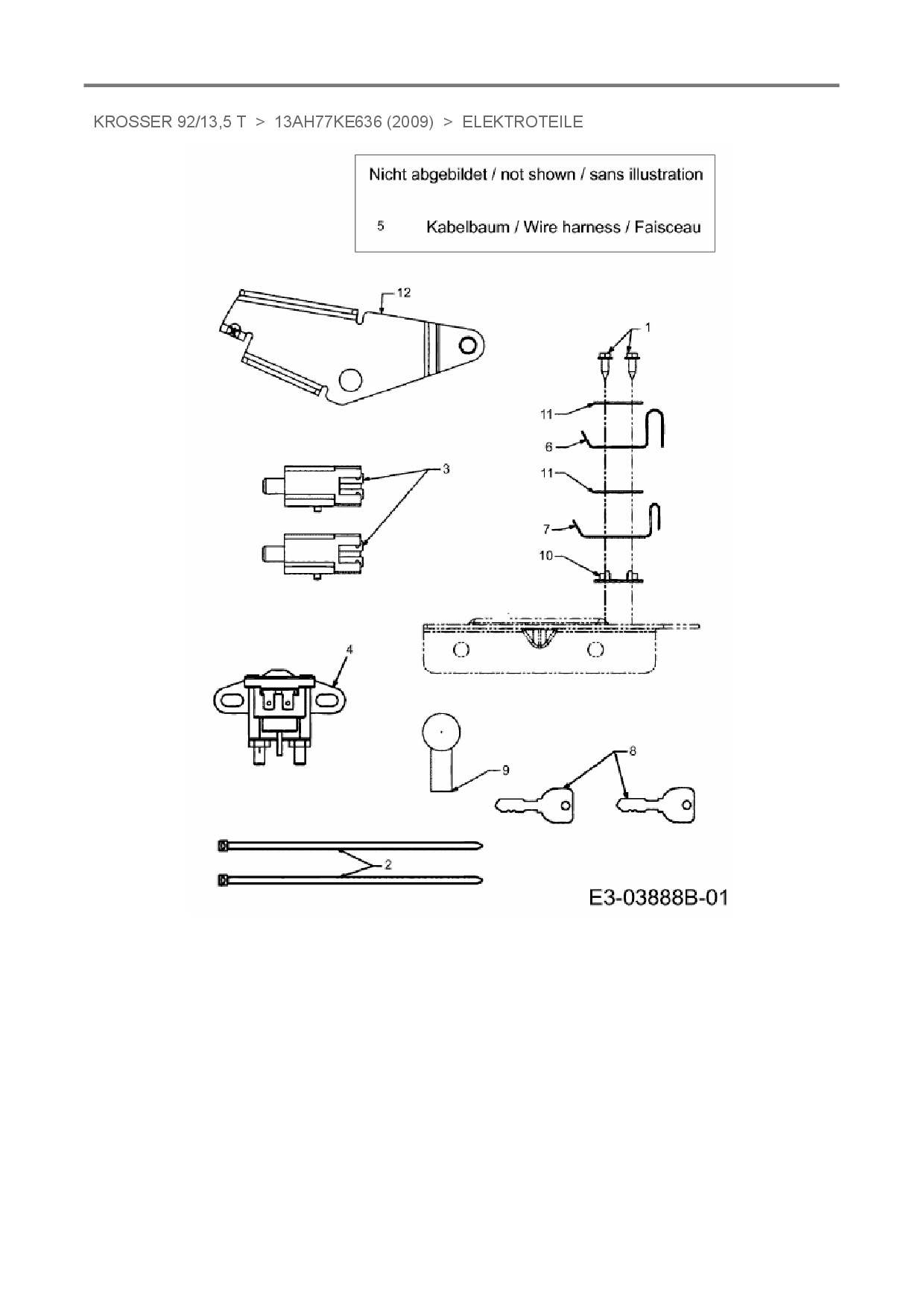 KROSSER 92/13,5 T > 13AH77KE636 (2009) > ELEKTROTEILE

Nicht abgebildet / not shown / sans illustration

5 Kabelbaum / Wire harness / Faisceau

12

1

11

6

3

11

7

10

4

9

8

2

E3-03888B-01