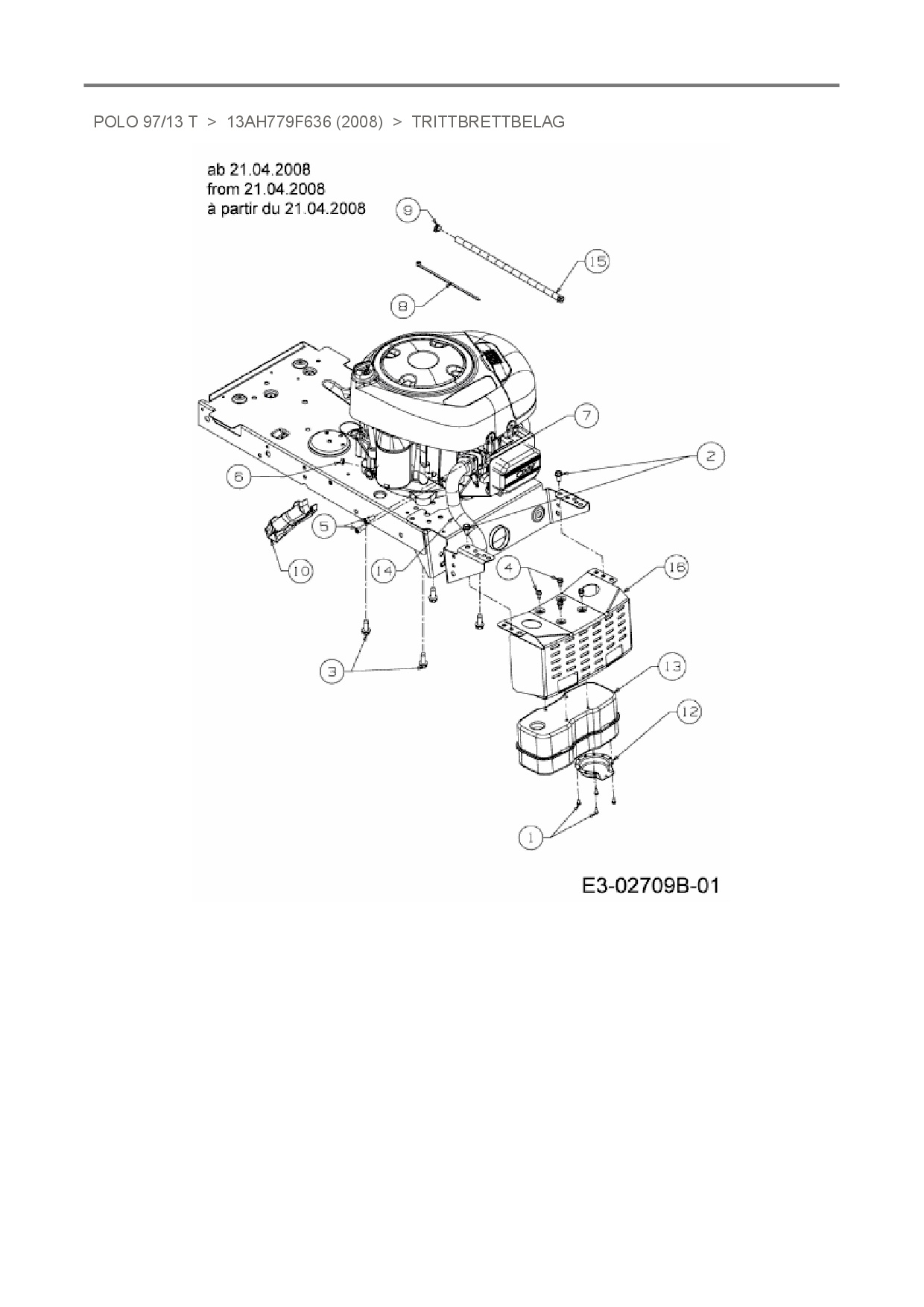 POLO 97/13 T > 13AH779F636 (2008) > TRITTBRETTBELAG

ab 21.04.2008
from 21.04.2008
à partir du 21.04.2008

9
15
8
7
2
6
5
10
14
4
16
3
13
12
1

E3-02709B-01