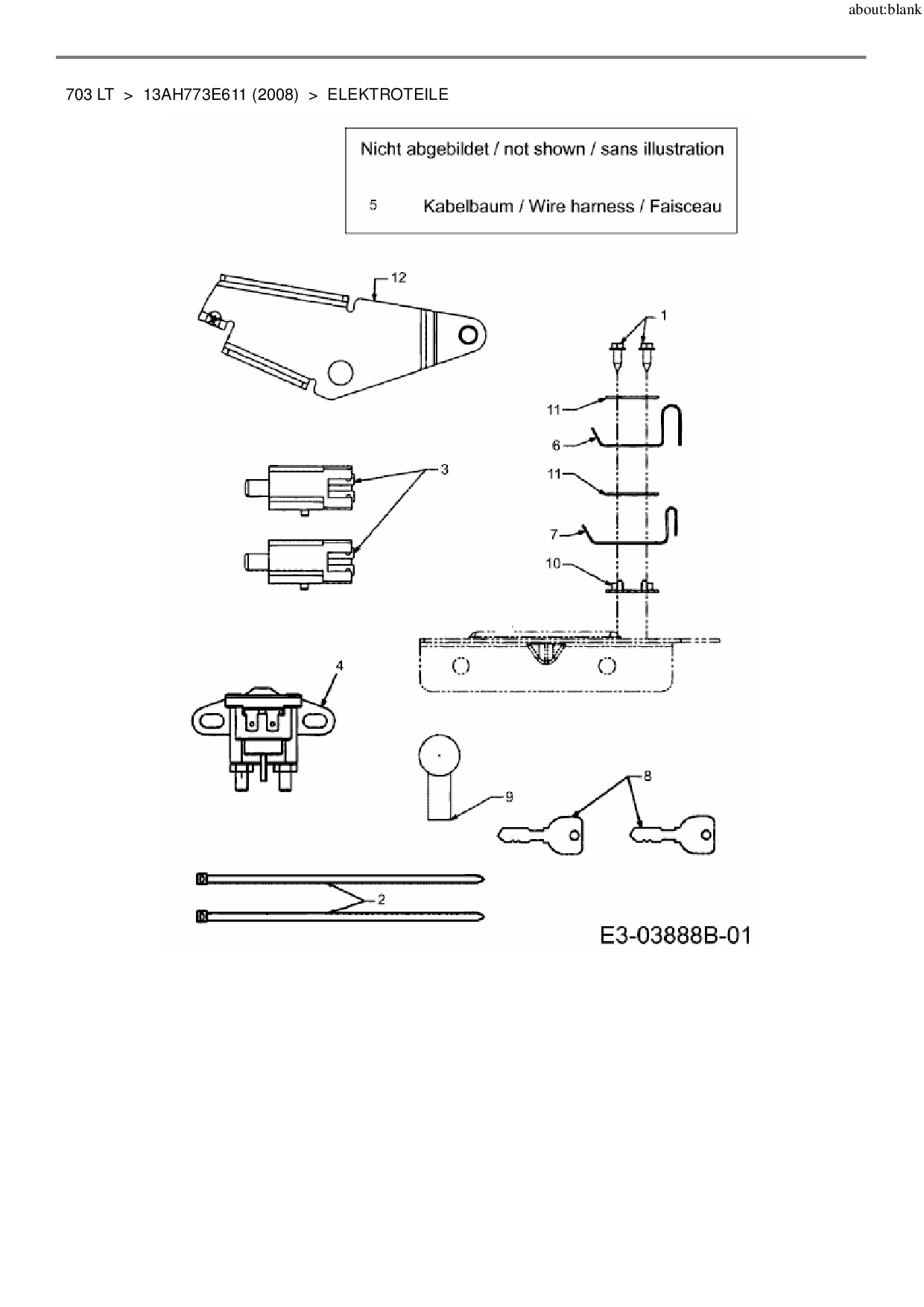 about:blank

703 LT > 13AH773E611 (2008) > ELEKTROTEILE

Nicht abgebildet / not shown / sans illustration

5 Kabelbaum / Wire harness / Faisceau

12

1

11

6

3

11

7

10

4

9

8

2

E3-03888B-01