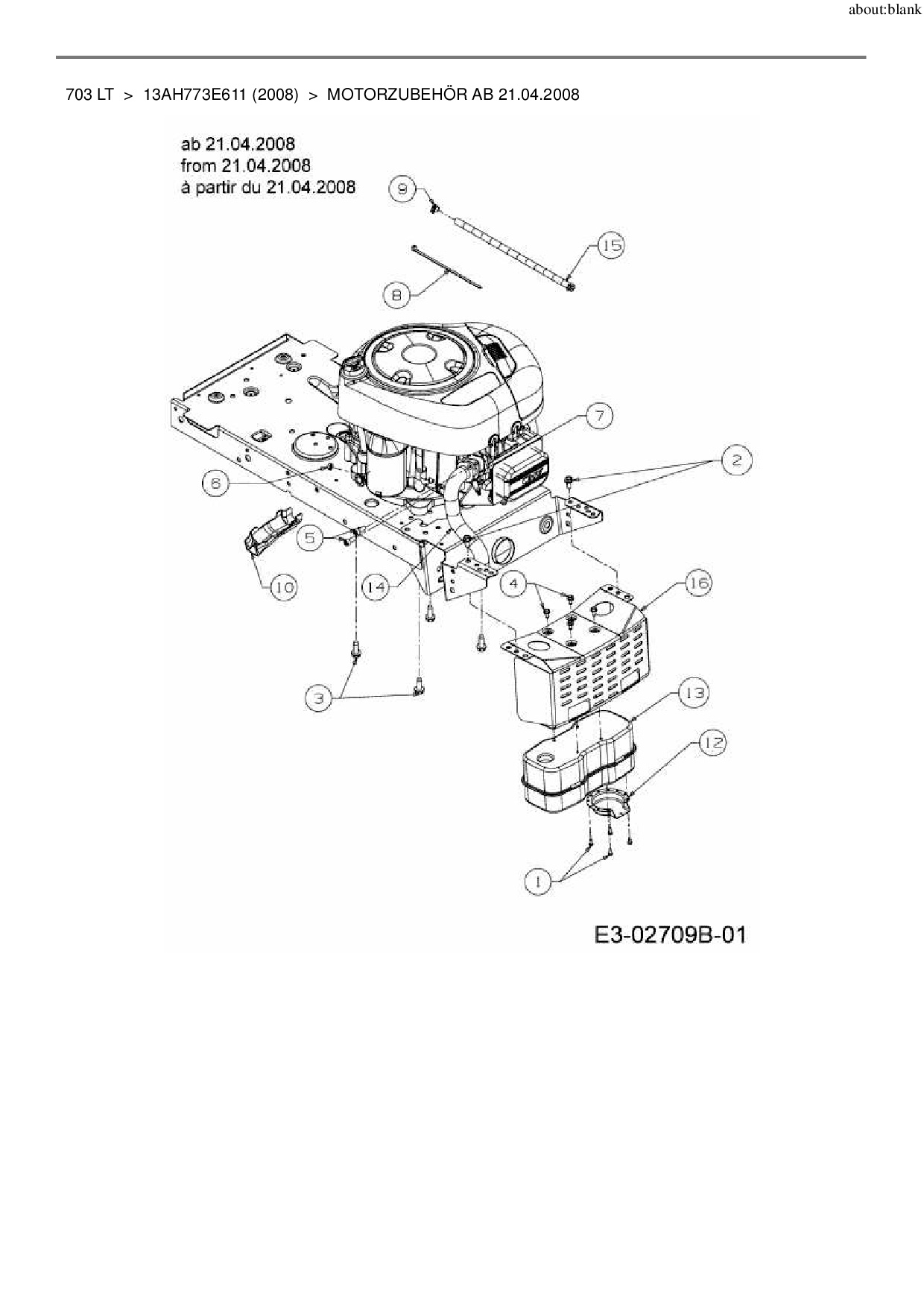 about:blank

703 LT > 13AH773E611 (2008) > MOTORZUBEHÖR AB 21.04.2008

ab 21.04.2008
from 21.04.2008
à partir du 21.04.2008

9
15
8
7
2
6
5
10
14
4
16
3
13
12
1

E3-02709B-01