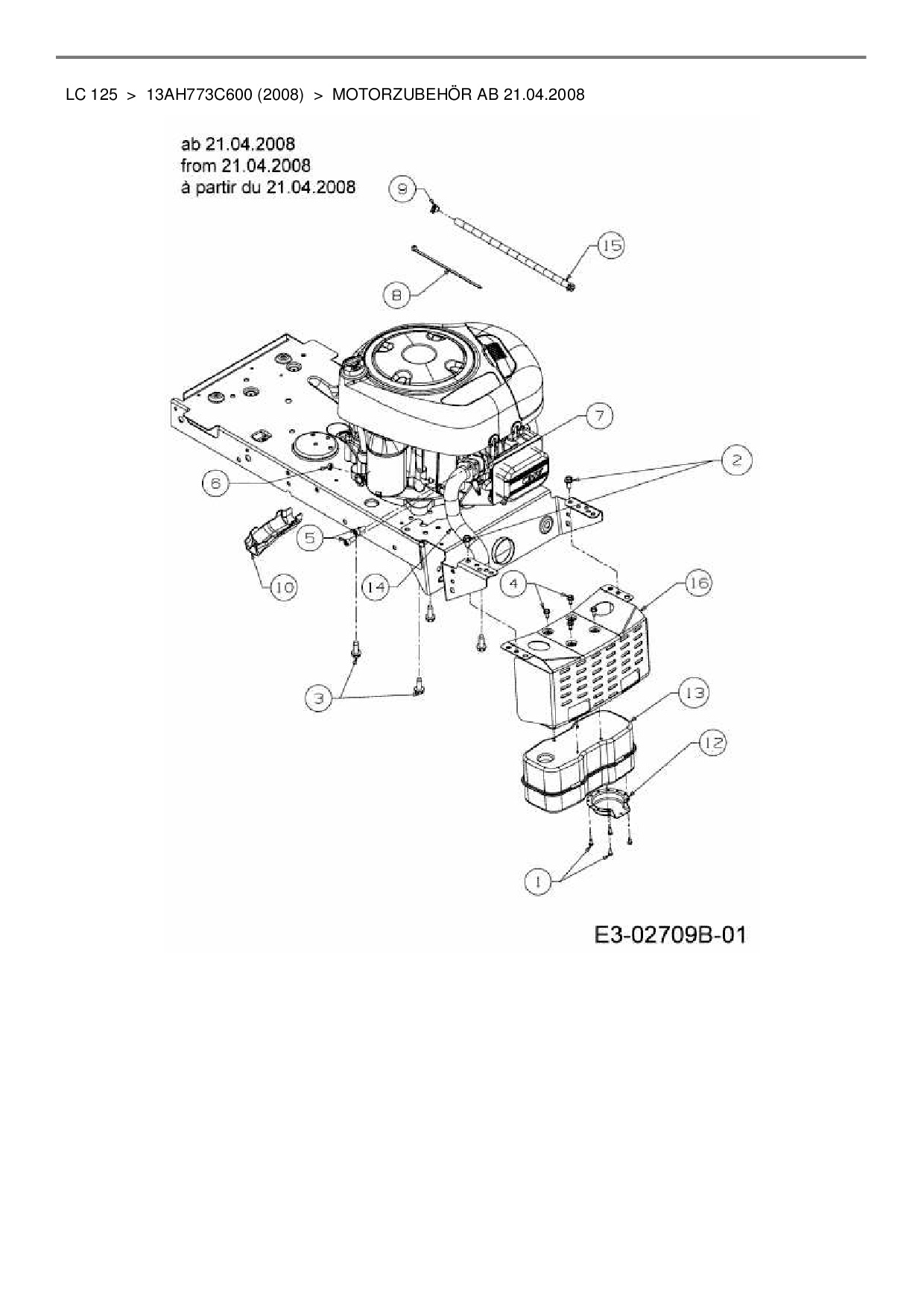 LC 125 > 13AH773C600 (2008) > MOTORZUBEHÖR AB 21.04.2008

ab 21.04.2008
from 21.04.2008
à partir du 21.04.2008

9
15
8
7
2
6
5
10
14
4
16
3
13
12
1

E3-02709B-01