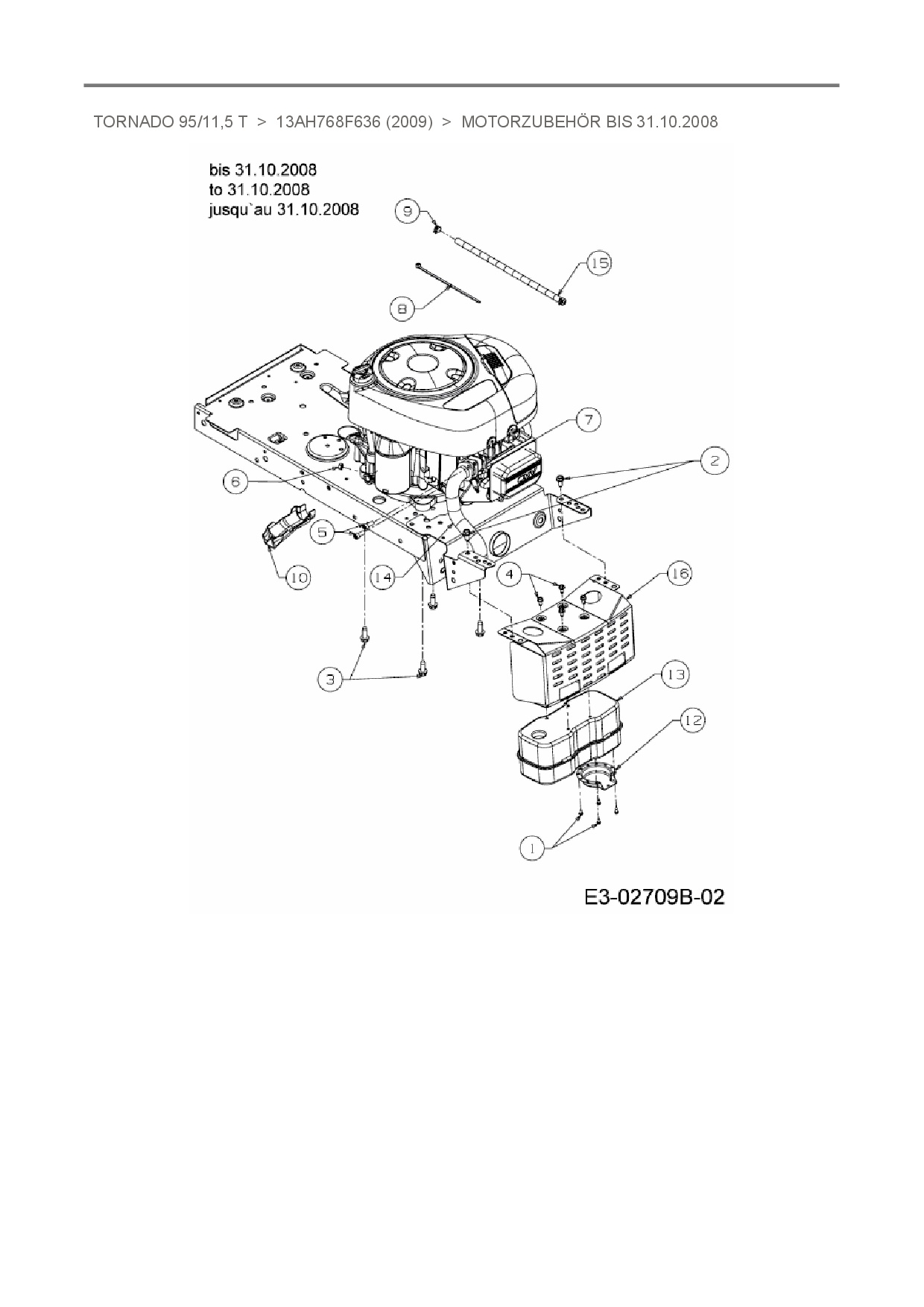 TORNADO 95/11,5 T > 13AH768F636 (2009) > MOTORZUBEHÖR BIS 31.10.2008

bis 31.10.2008
to 31.10.2008
jusqu`au 31.10.2008

9
15
8
7
2
6
5
10
14
4
16
3
13
12
1

E3-02709B-02