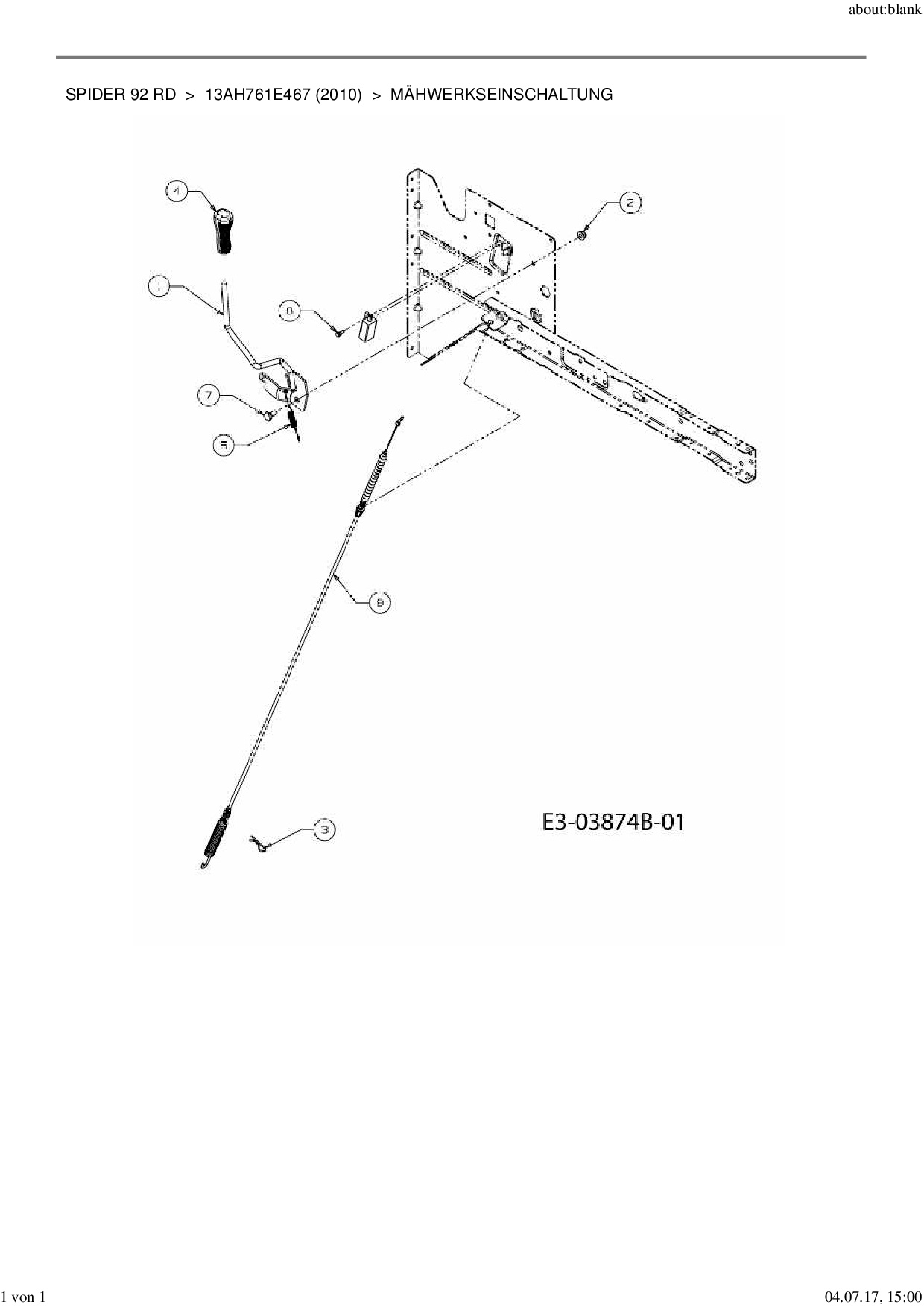 about:blank

SPIDER 92 RD > 13AH761E467 (2010) > MÄHWERKSEINSCHALTUNG

4

2

1

8

7

5

9

3

E3-03874B-01

1 von 1

04.07.17, 15:00