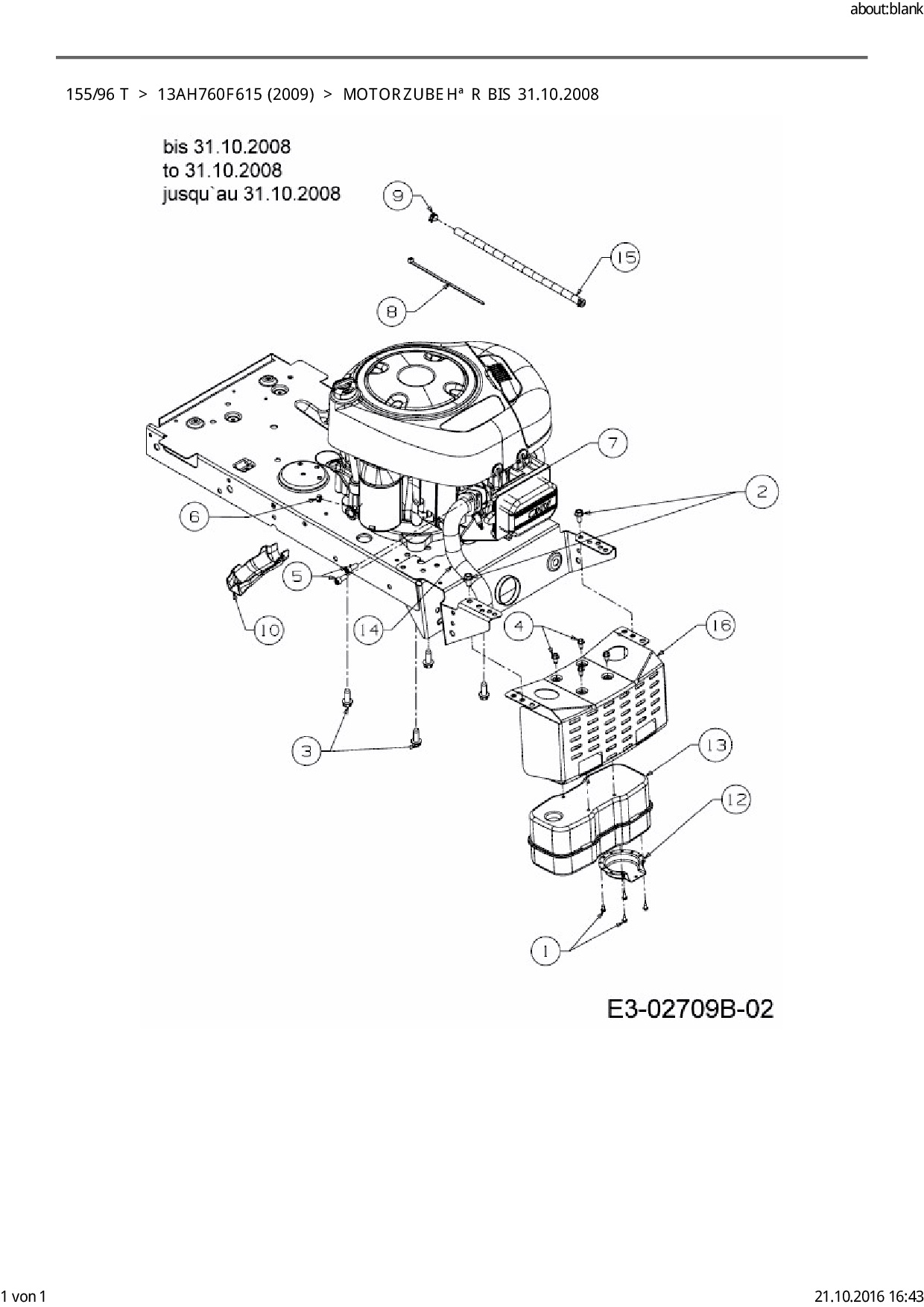 about:blank

155/96 T > 13AH760F615 (2009) > MOTORZUBEHª R BIS 31.10.2008

bis 31.10.2008
to 31.10.2008
jusqu`au 31.10.2008

9
15
8
7
2
6
5
10
14
4
16
3
13
12
1

E3-02709B-02

1 von 1

21.10.2016 16:43